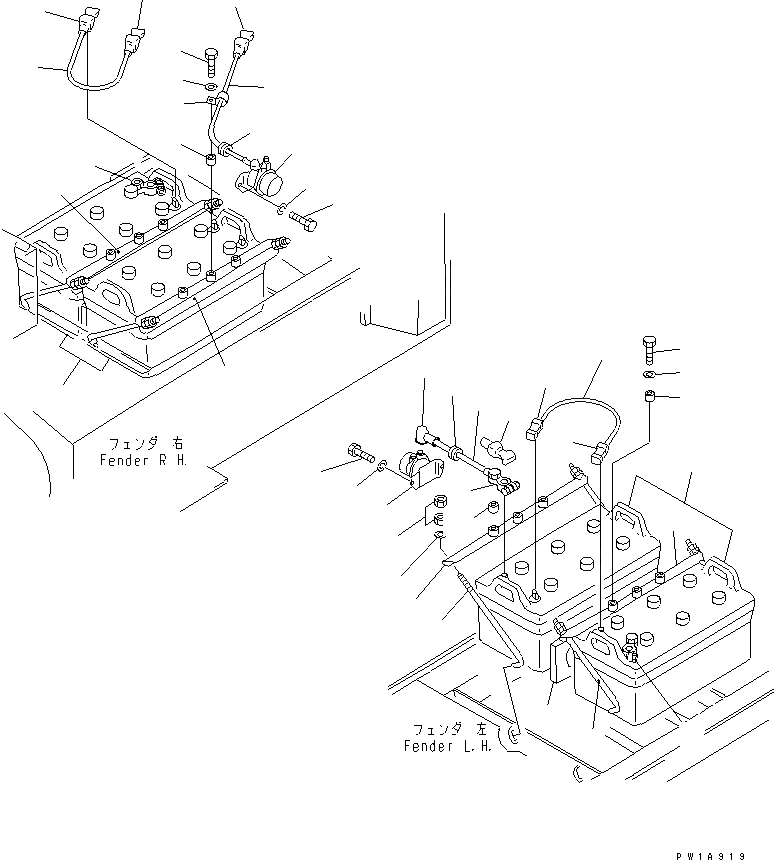 フェンダ 右
Fender R H.

フェンダ 左
Fender L.H.

PW1A919