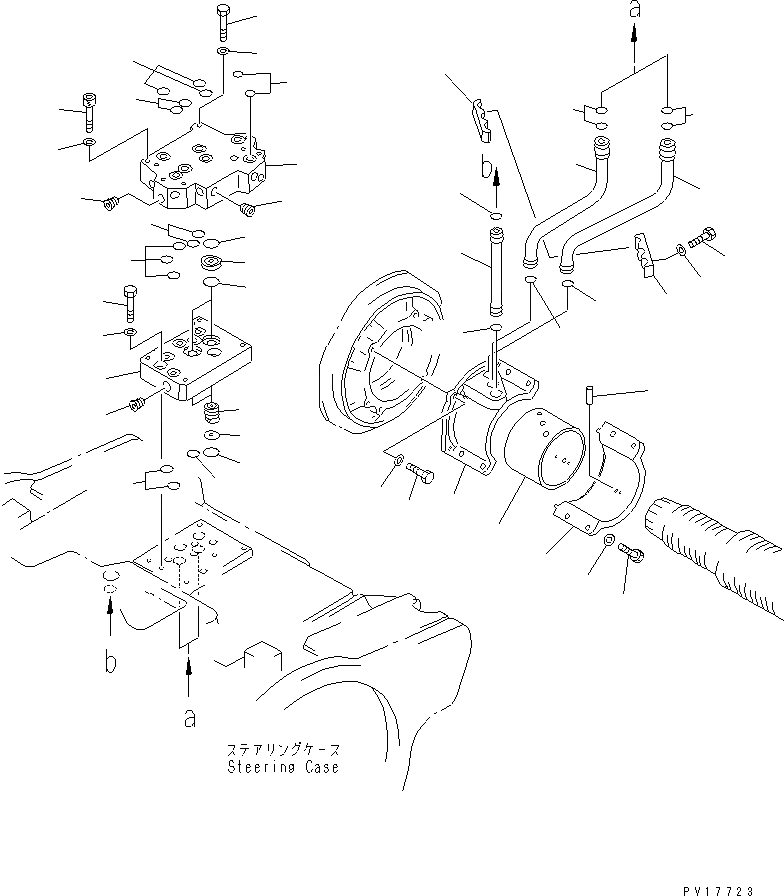 a

b

b

a

ステアリングケース
Steering Case

PV17723