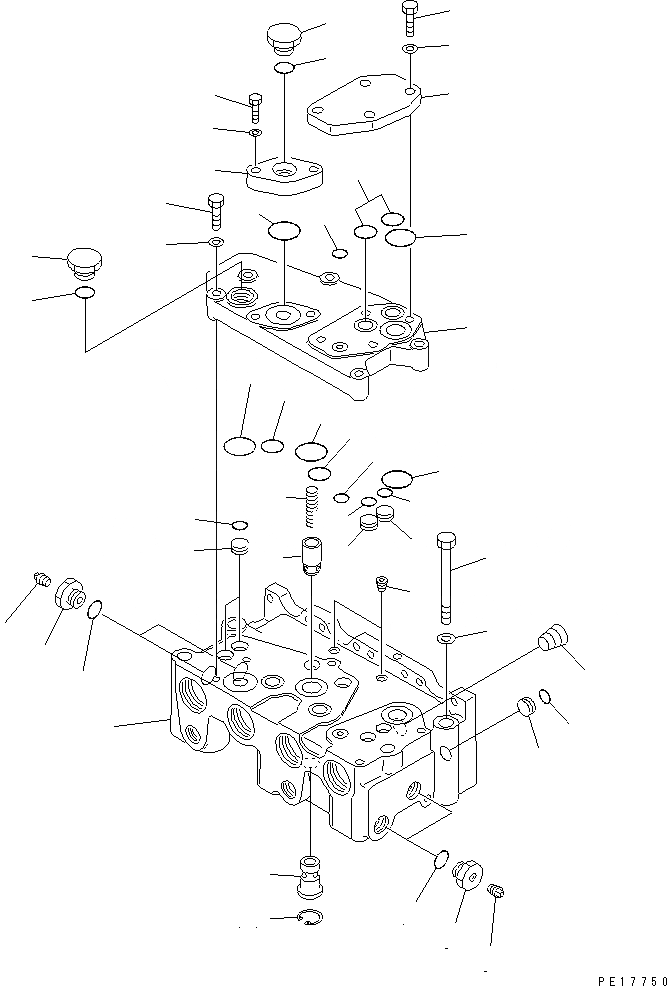 PE17750