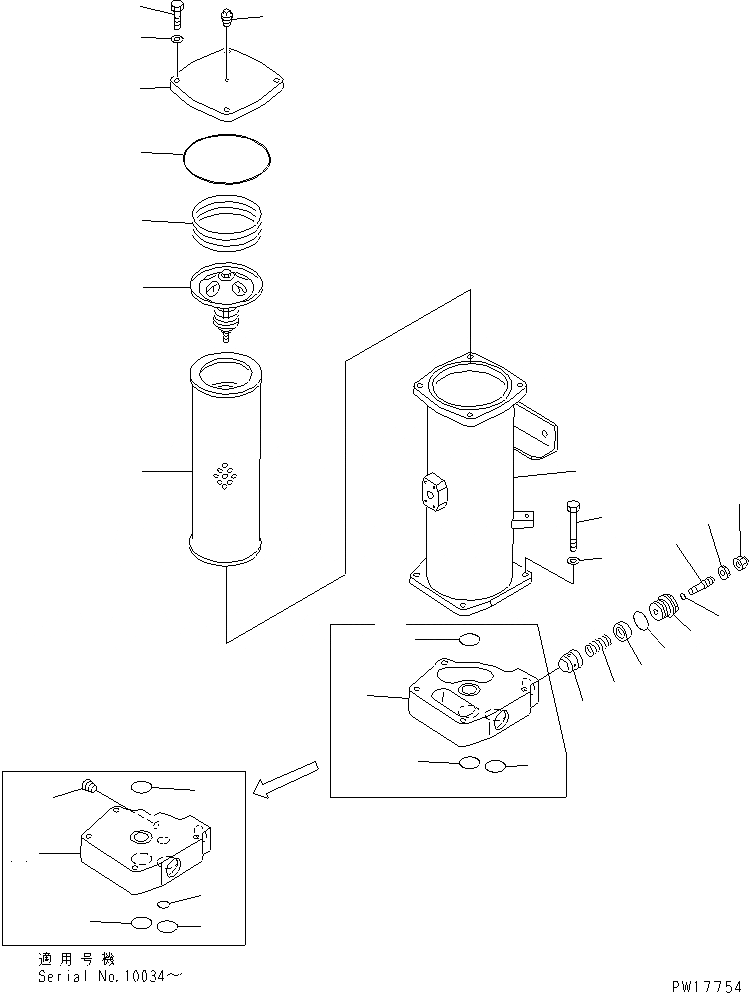 適用号機
Serial No.10034～

PW17754