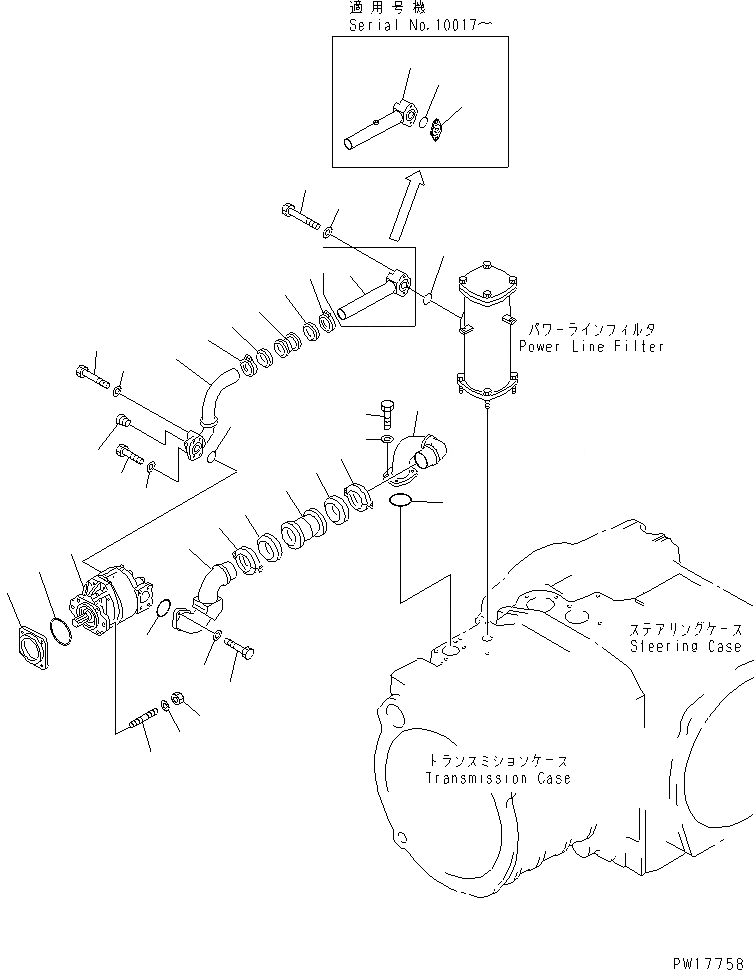 適用号機
Serial No.10017～

パワーラインフィルタ
Power Line Filter

ステアリングケース
Steering Case

トランスミションケース
Transmission Case

PW17758