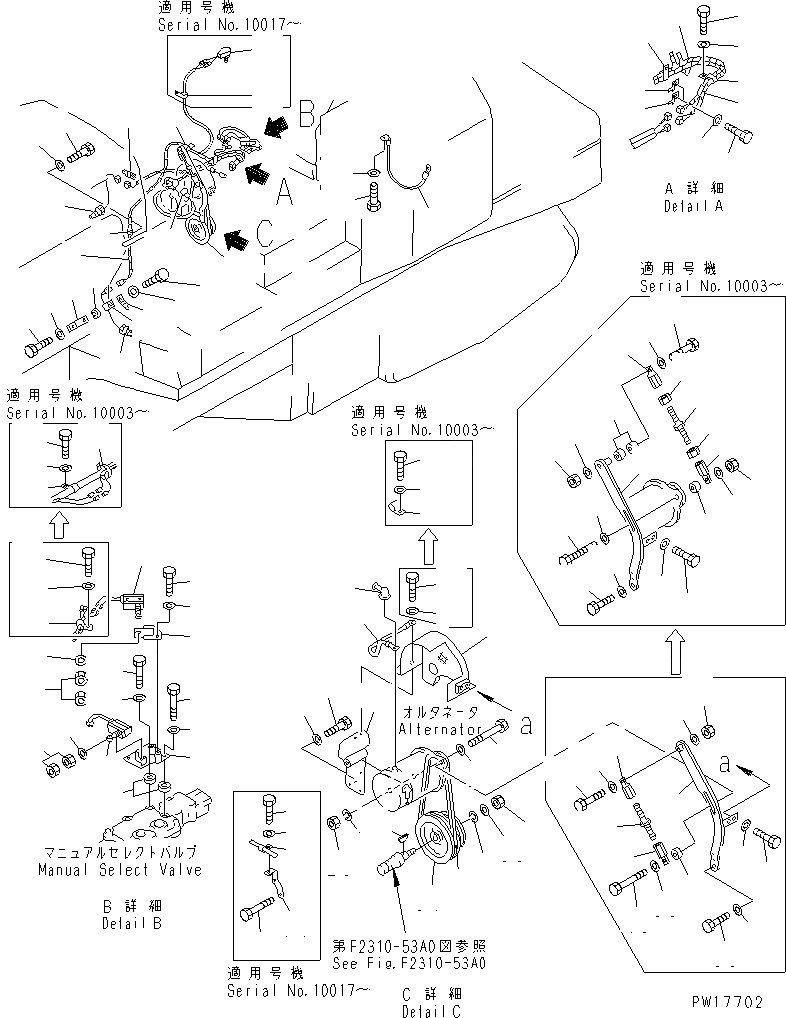 適用号機
Serial No.10017～

B

A

C

A 詳細
Detail A

適用号機
Serial No.10003～

適用号機
Serial No.10003～

適用号機
Serial No.10003～

オルタネータ
Alternator

a

a

マニュアルセレクトバルブ
Manual Select Valve

B 詳細
Detail B

第F2310-53A0図参照
See Fig.F2310-53A0

適用号機
Serial No.10017～

C 詳細
Detail C

PW17702