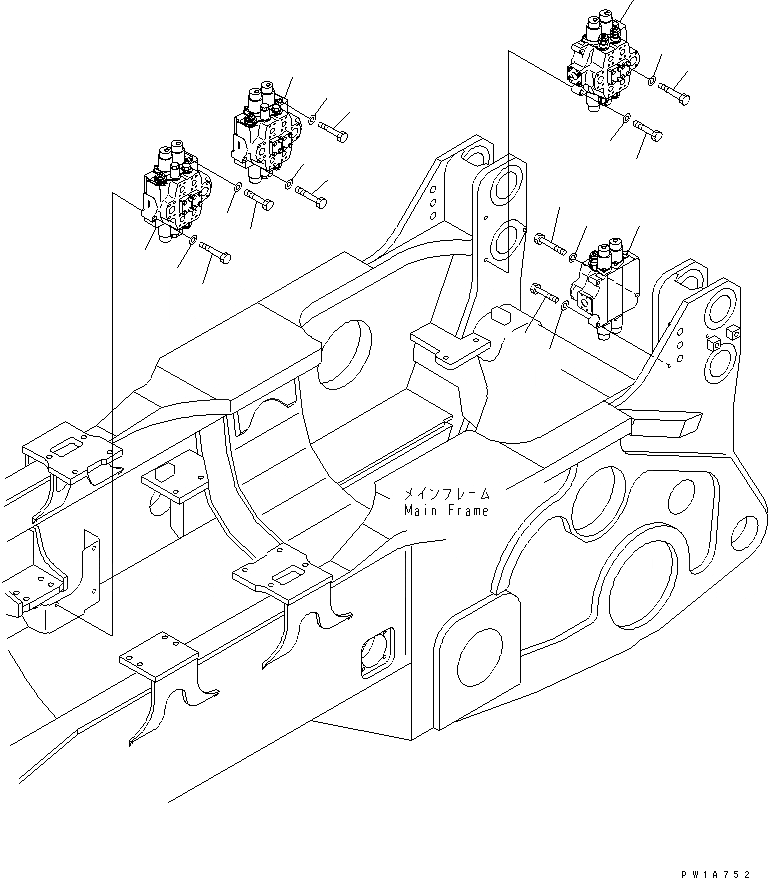 メインフレーム
Main Frame

PW1A752