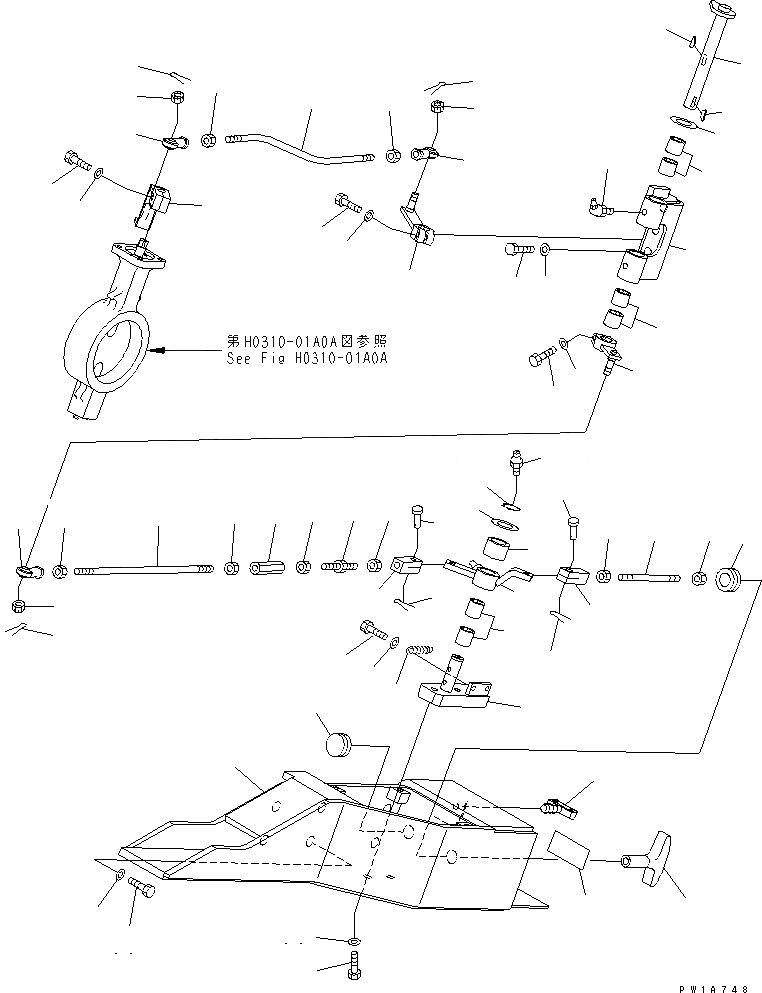 第H0310-01A0A図参照
See Fig H0310-01A0A

PW1A748