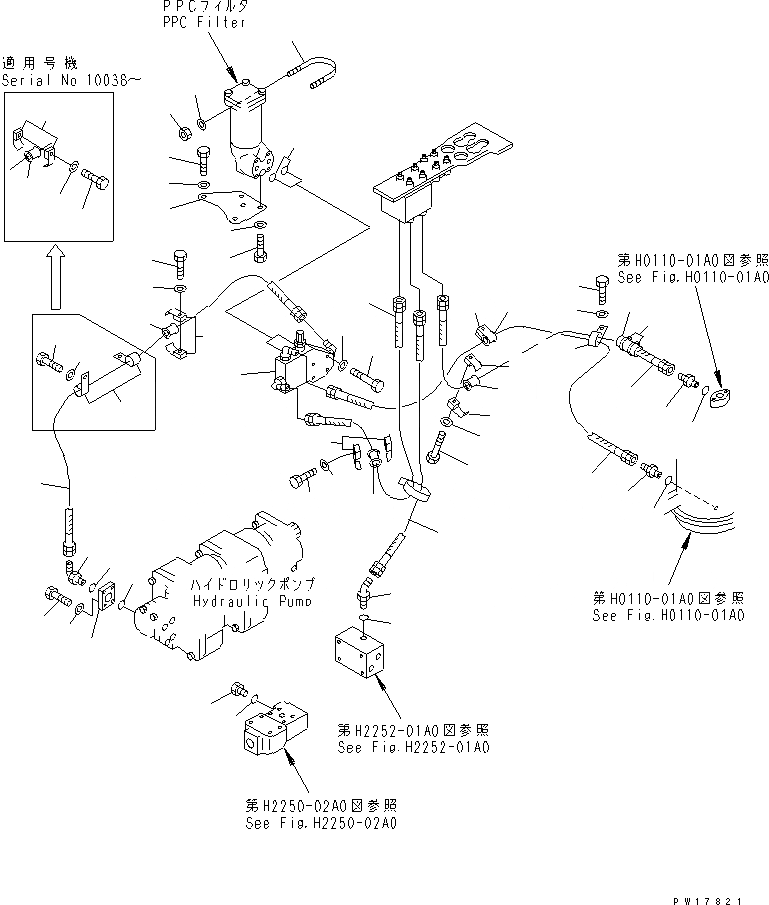 PPCフィルタ
PPC Filter

適用号機
Serial No 10038～

第H0110-01A0図参照
See Fig.H0110-01A0

ハイドロリックポンプ
Hydraulic Pump

第H0110-01A0図参照
See Fig.H0110-01A0

第H2252-01A0図参照
See Fig.H2252-01A0

第H2250-02A0図参照
See Fig.H2250-02A0

PW17821