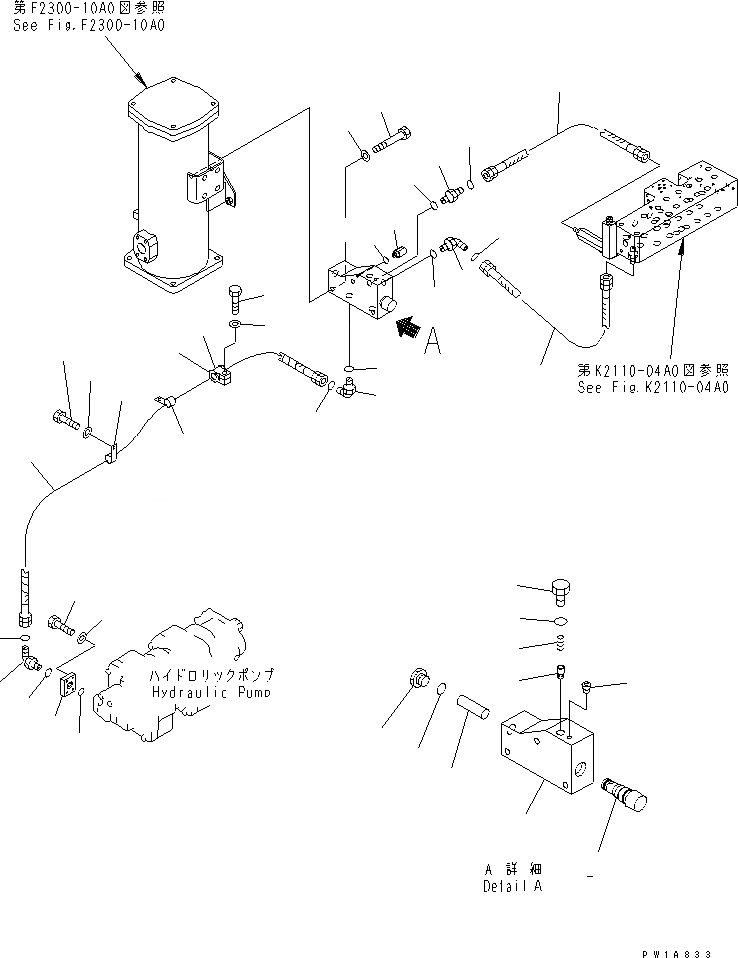 第F2300-10A0図参照
See Fig.F2300-10A0

A

第K2110-04A0図参照
See Fig.K2110-04A0

ハイドロリックポンプ
Hydraulic Pump

A 詳細
Detail A

PW1A833