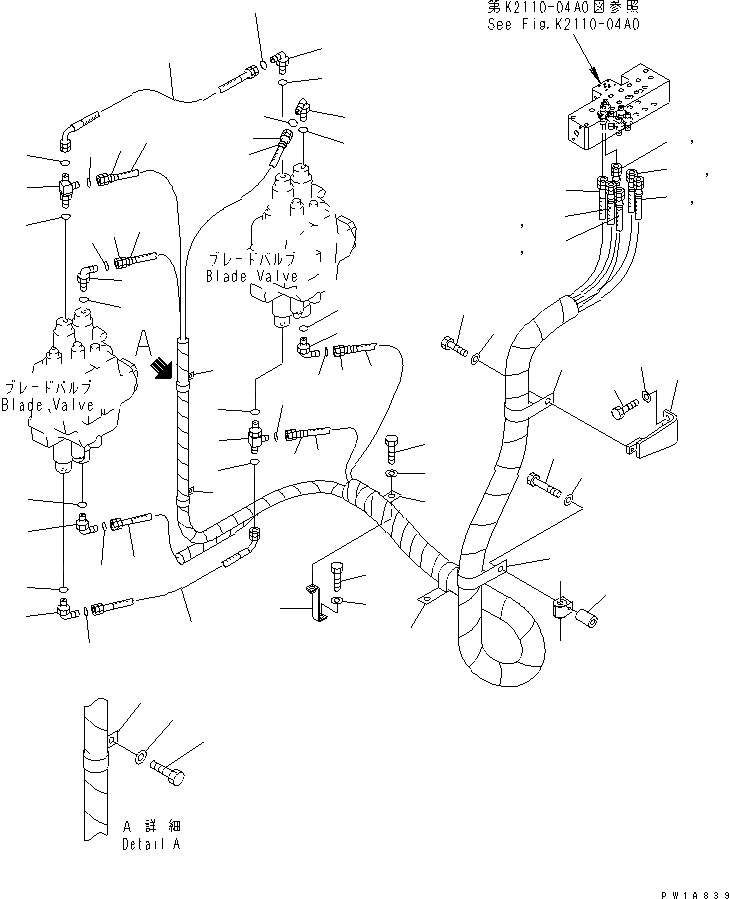 第K2110-04A0図参照
See Fig.K2110-04A0

ブレードバルブ
Blade Valve

A

ブレードバルブ
Blade Valve

A 詳細
Detail A

PW1A839