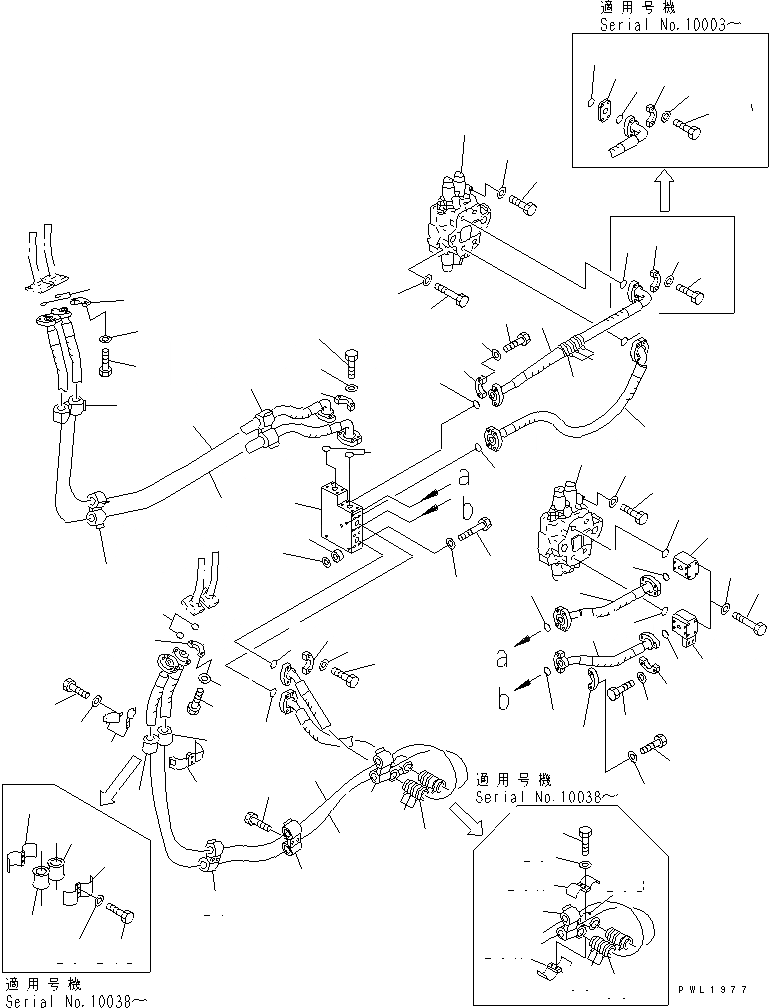 適用号機
Serial No.10003～

a
b

a
b

適用号機
Serial No.10038～

適用号機
Serial No.10038～

PWL1977