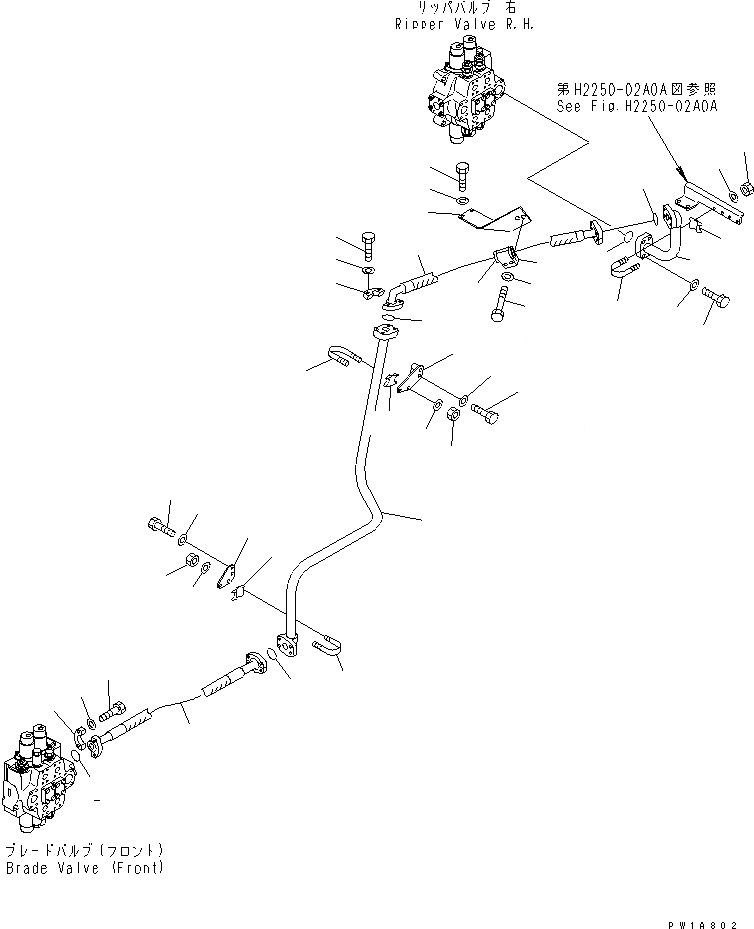 リッパバルブ 右
Ripper Valve R.H.

第H2250-02A0A図参照
See Fig.H2250-02A0A

ブレードバルブ(フロント)
Brade Valve (Front)

PW1A802