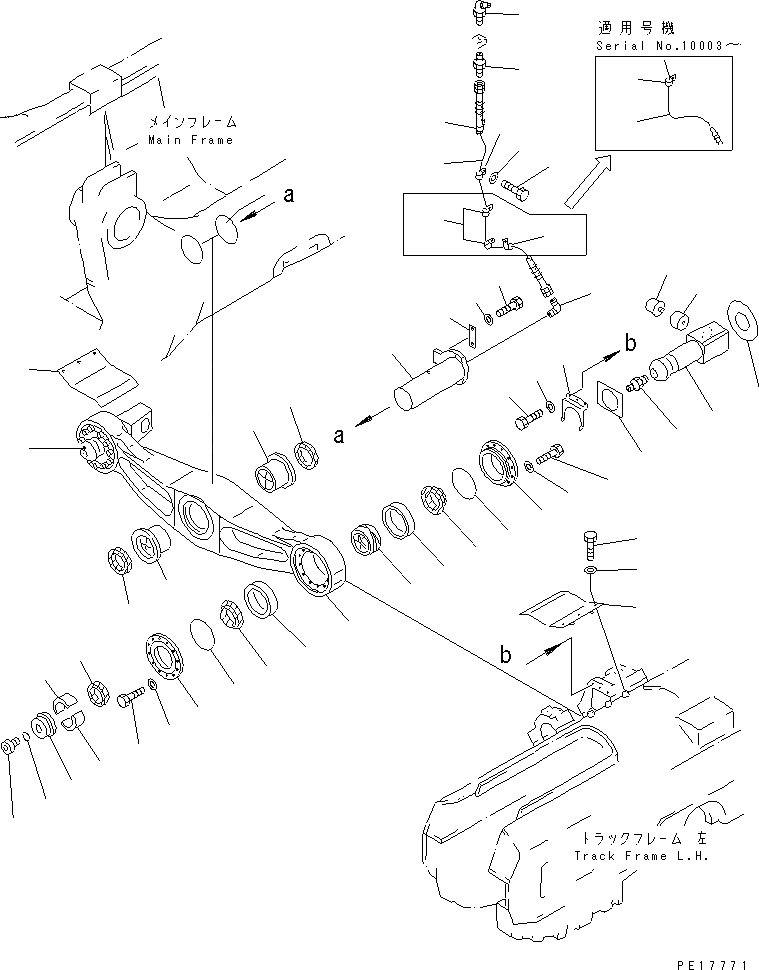 適用号機
Serial No.10003～

メインフレーム
Main Frame

a

b

a

b

トラックフレーム 左
Track Frame L.H.

PE17771