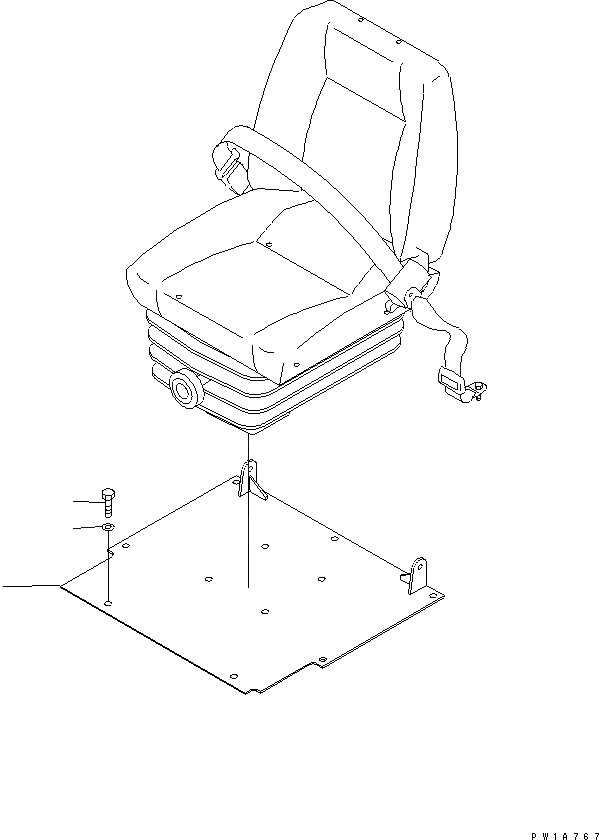 PW1A767