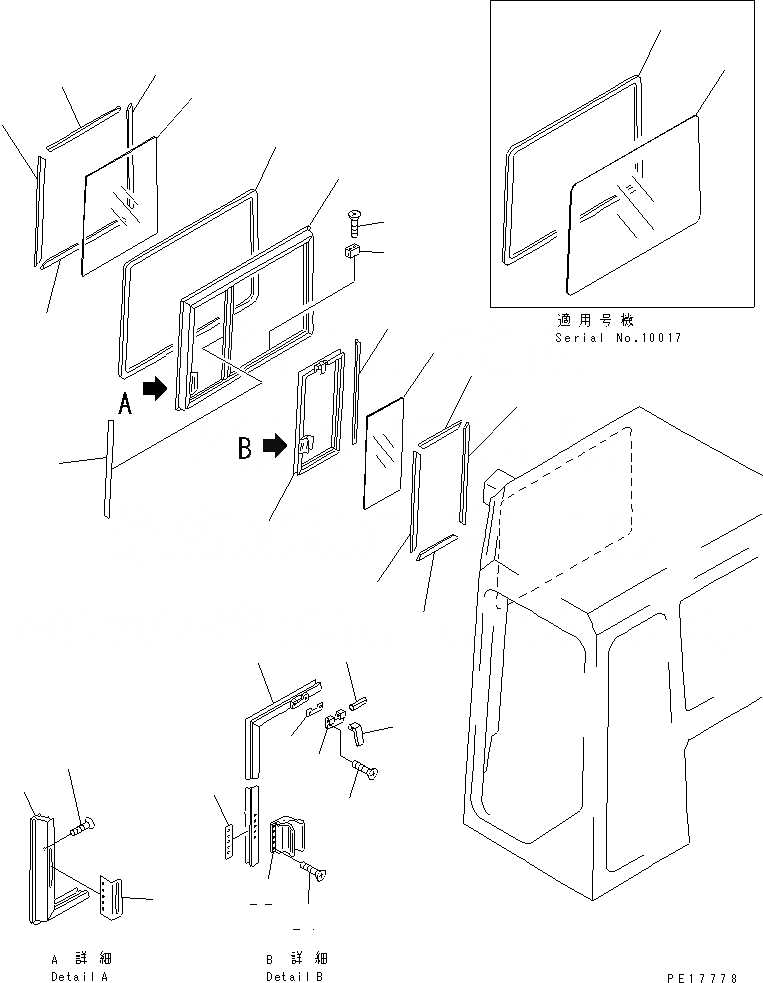 適用号機
Serial No.10017

A

B

A 詳細
Detail A

B 詳細
Detail B

PE17778