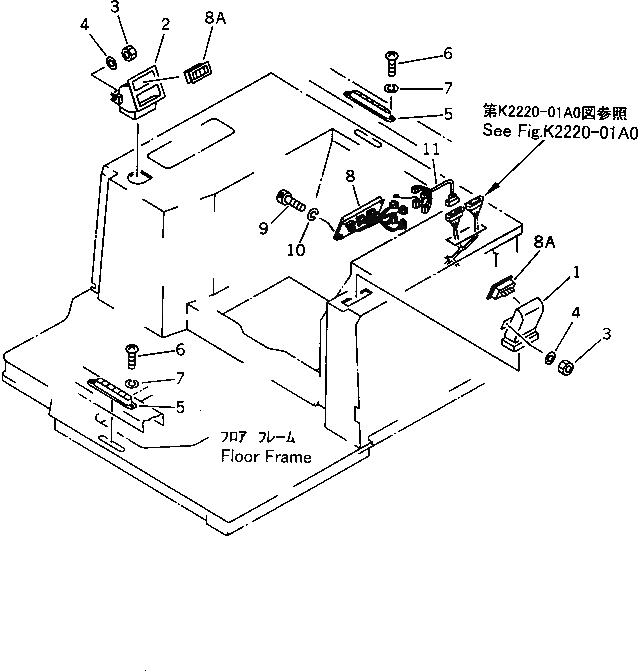 3
4
2
8A
6
7
5
第K2220-01A0図参照
See Fig.K2220-01A0
11
8
9
10
8A
1
4
3
6
7
5
フロア フレーム
Floor Frame