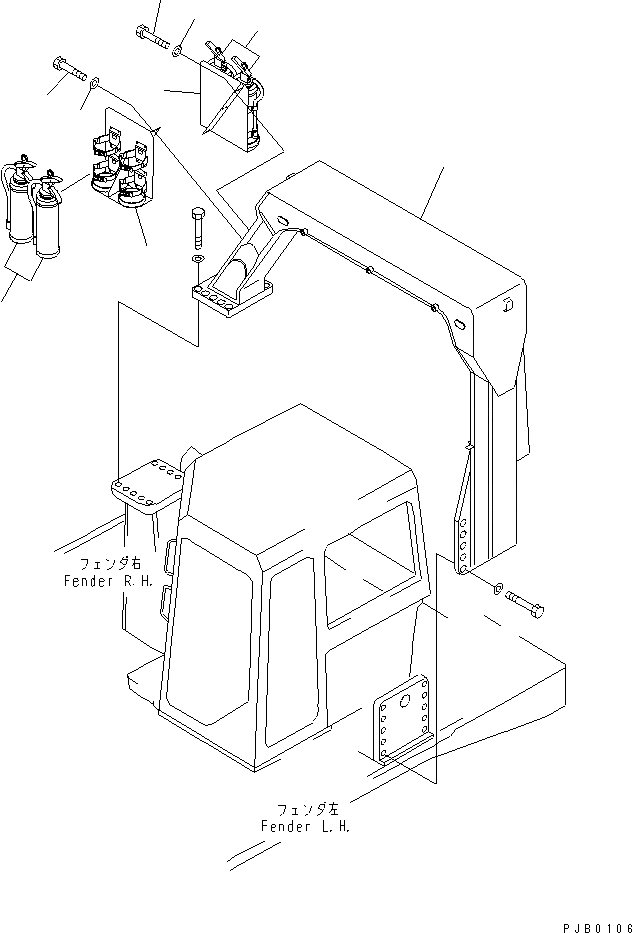 フェンダ右
Fender R.H.

フェンダ左
Fender L.H.

PJB0106