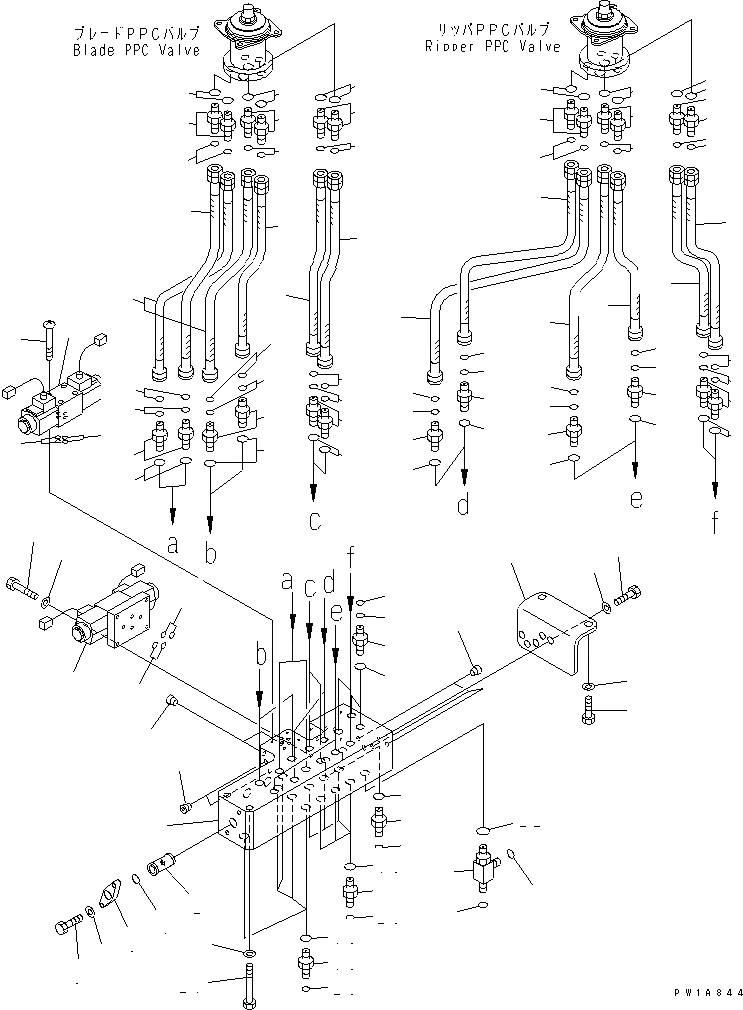 ブレードPPCバルブ
Blade PPC Valve

リッパPPCバルブ
Ripper PPC Valve

a
b
c
d
e
f

a
c
d
f
e
b

PW1A844