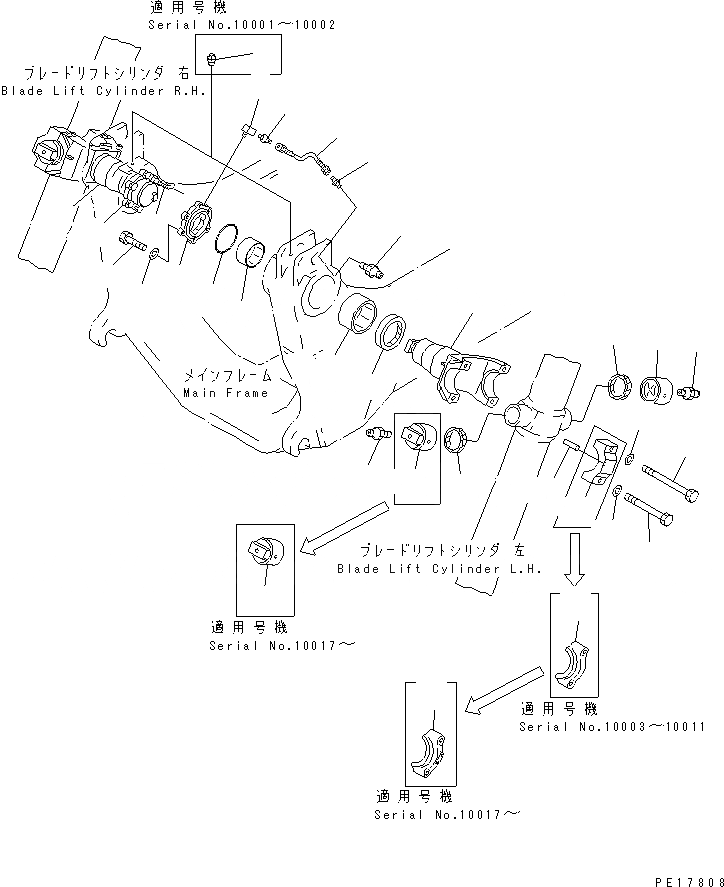 適用号機
Serial No.10001～10002

ブレードリフトシリンダ 右
Blade Lift Cylinder R.H.

メインフレーム
Main Frame

ブレードリフトシリンダ 左
Blade Lift Cylinder L.H.

適用号機
Serial No.10017～

適用号機
Serial No.10003～10011

適用号機
Serial No.10017～

PE17808