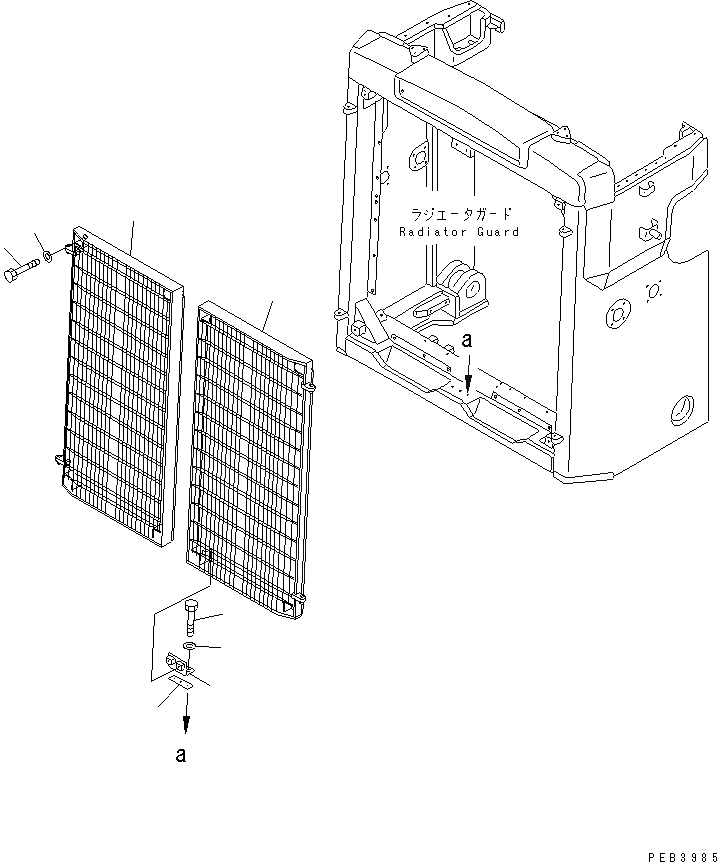 ラジエータガード
Radiator Guard

a

a

PEB3985