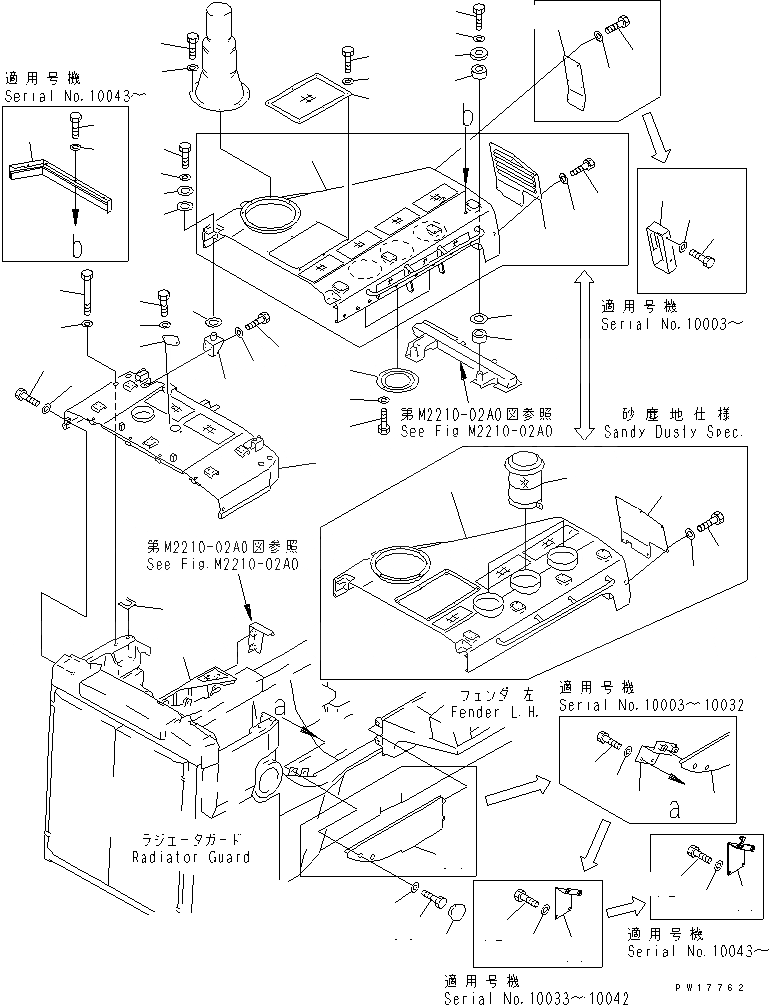 適用号機
Serial No.10043～

b

b

適用号機
Serial No.10003～

第M2210-02A0図参照
See Fig M2210-02A0

砂塵地仕様
Sandy Dusty Spec.

第M2210-02A0図参照
See Fig.M2210-02A0

a

フェンダ 左
Fender L.H.

適用号機
Serial No.10003～10032

a

ラジエータガード
Radiator Guard

適用号機
Serial No.10043～

適用号機
Serial No.10033～10042

PW17762