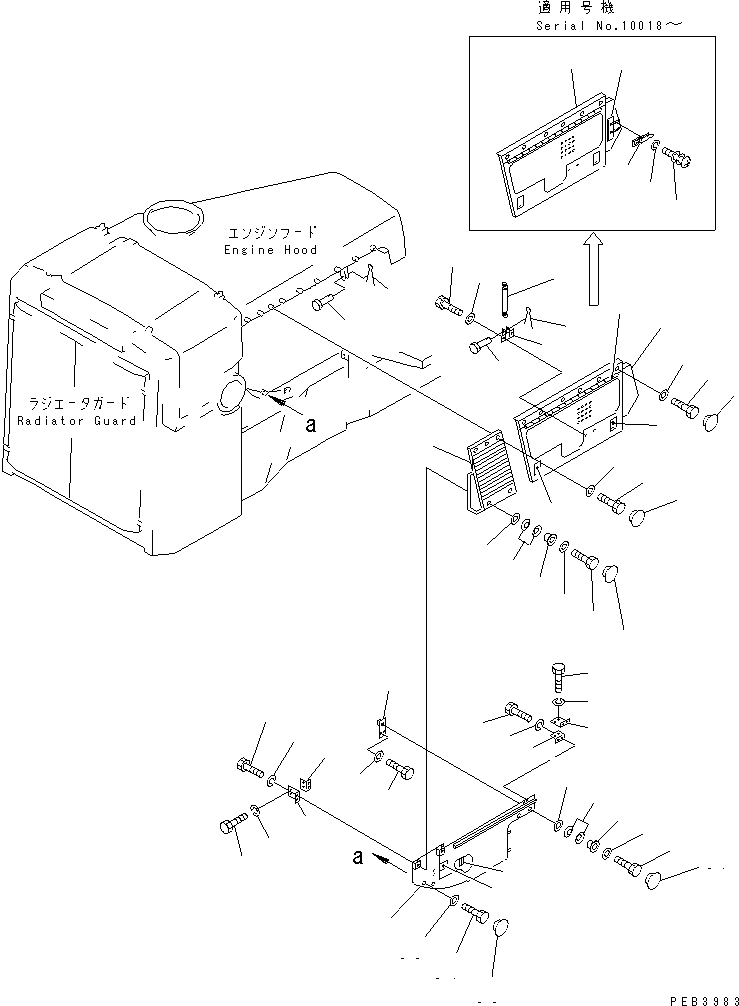 適用号機
Serial No.10018～

エンジンフード
Engine Hood

ラジエータガード
Radiator Guard

a

a

PEB3983