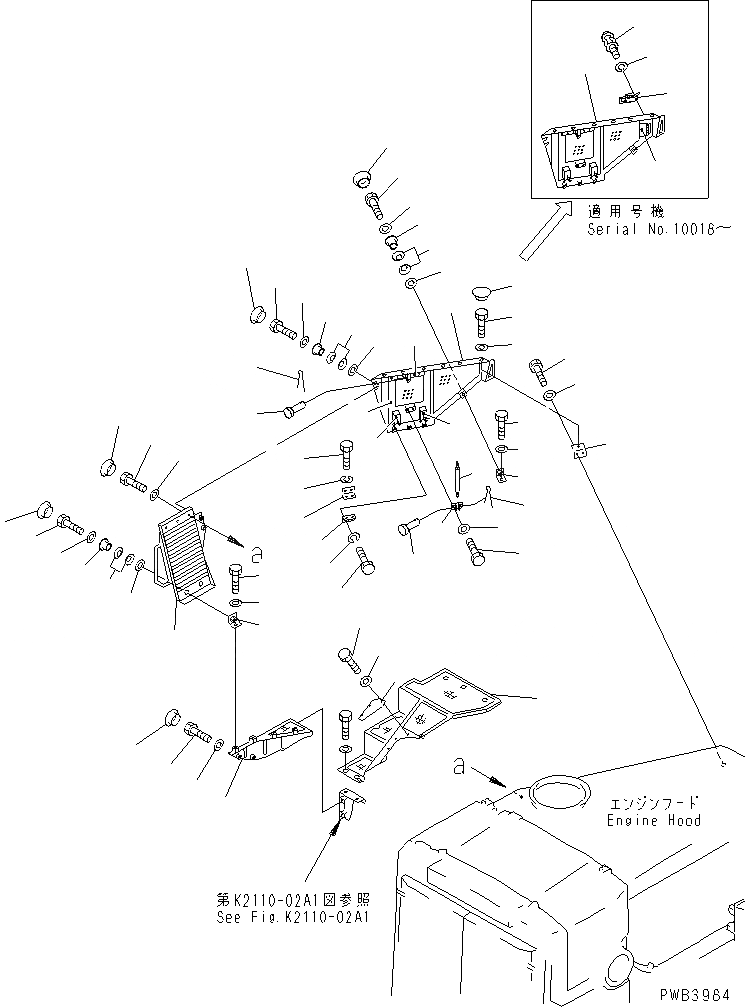 適用号機
Serial No.10018～

a

a

エンジンフード
Engine Hood

第K2110-02A1図参照
See Fig.K2110-02A1

PWB3984