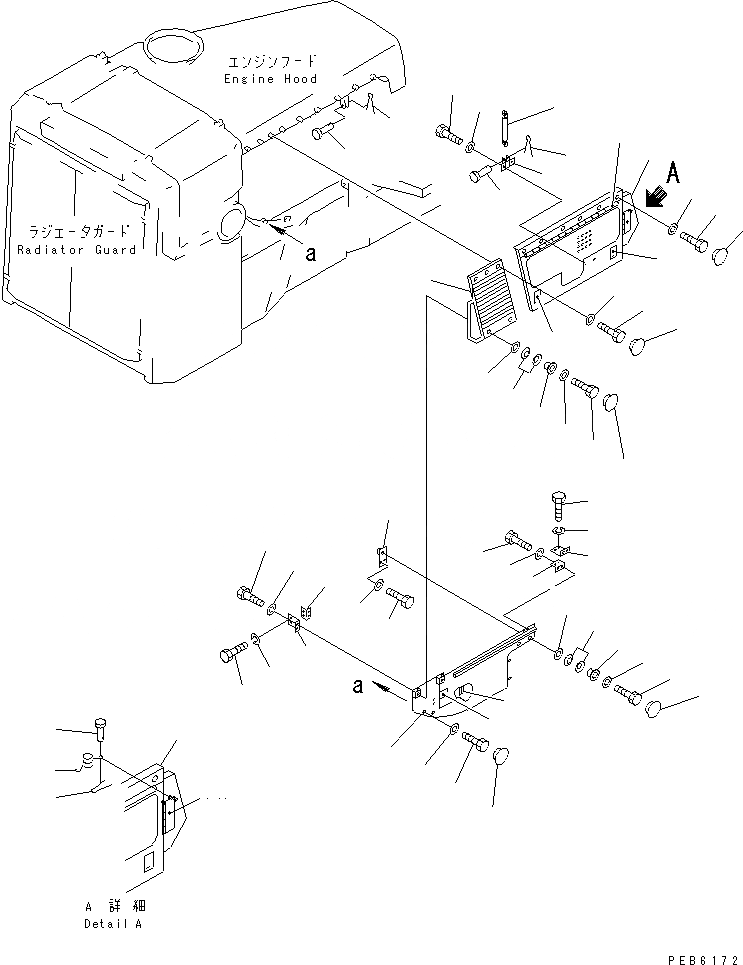 エンジンフード
Engine Hood

ラジエータガード
Radiator Guard

a

A

a

A 詳細
Detail A

PEB6172