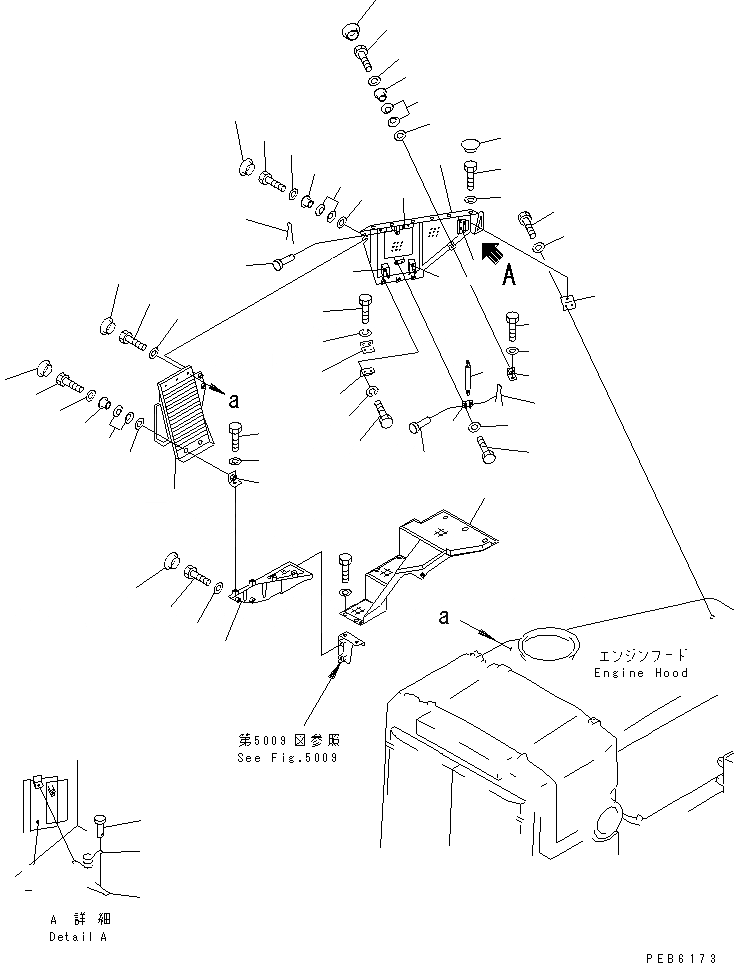 A

a

a

エンジンフード
Engine Hood

第5009図参照
See Fig.5009

A 詳細
Detail A

PEB6173