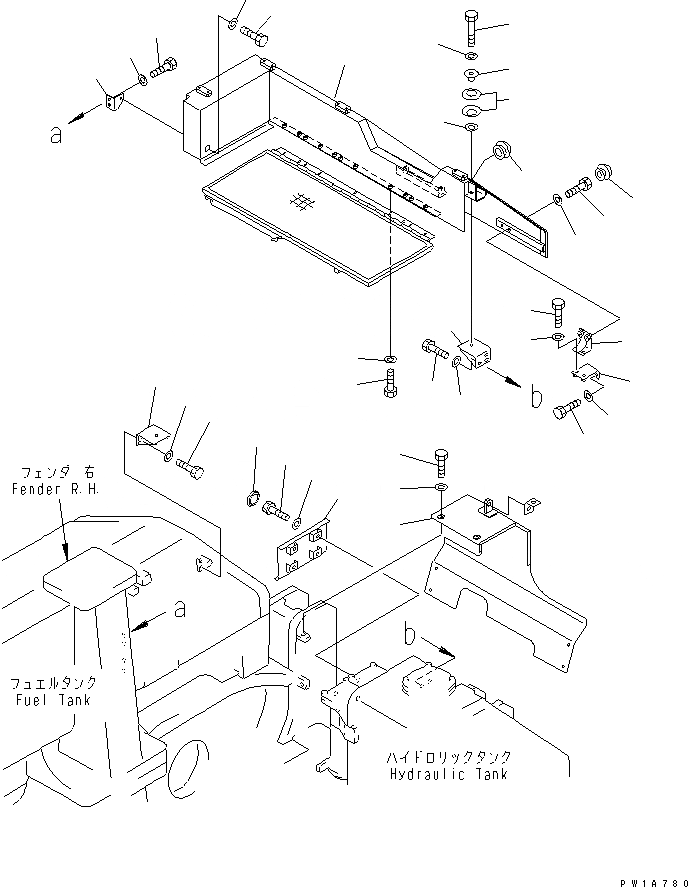 a

b

フェンダ 右
Fender R.H.

a

b

フュエルタンク
Fuel Tank

ハイドロリックタンク
Hydraulic Tank

PW1A780