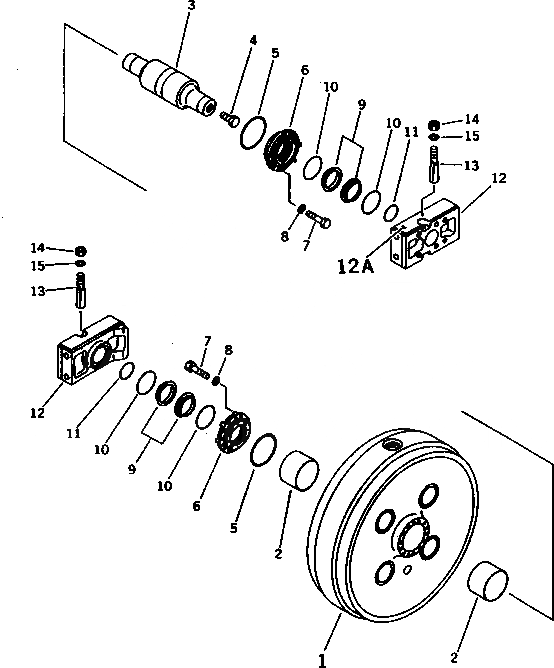 3
4
5
6
10
9
10
11
14
15
13
12
8
7
12A
14
15
13
7
8
12
11
10
9
10
6
5
2
1
2