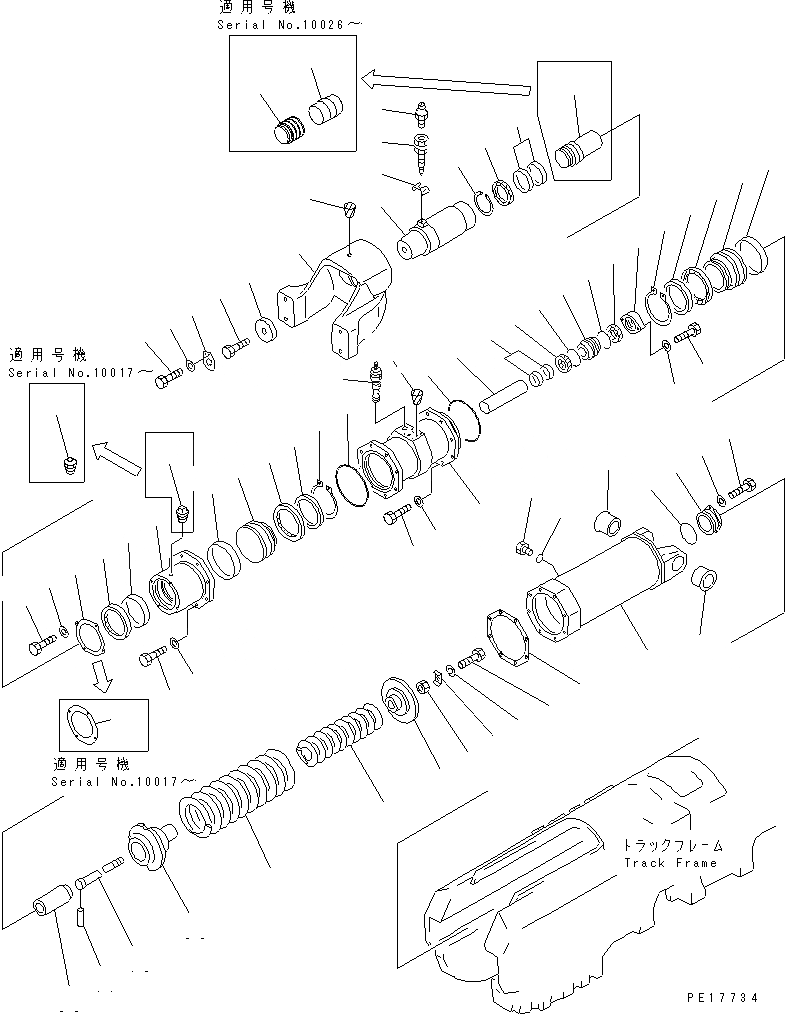 適用号機
Serial No.10026～

適用号機
Serial No.10017～

適用号機
Serial No.10017～

トラックフレーム
Track Frame

PE17734