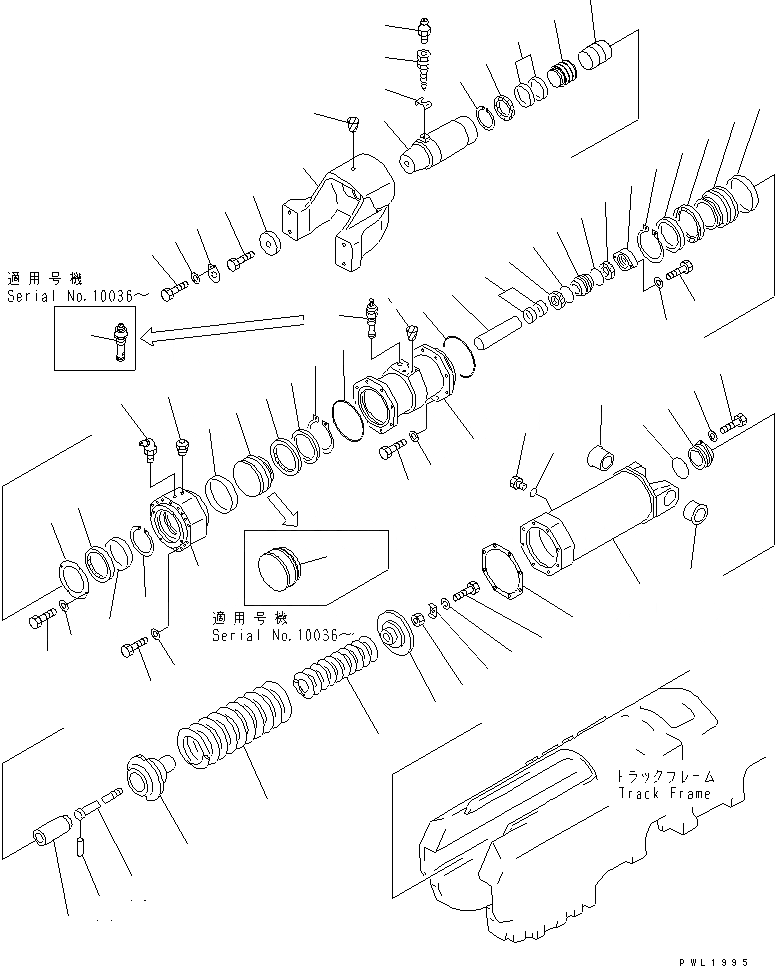 適用号機
Serial No.10036～

適用号機
Serial No.10036～

トラックフレーム
Track Frame

PWL1995