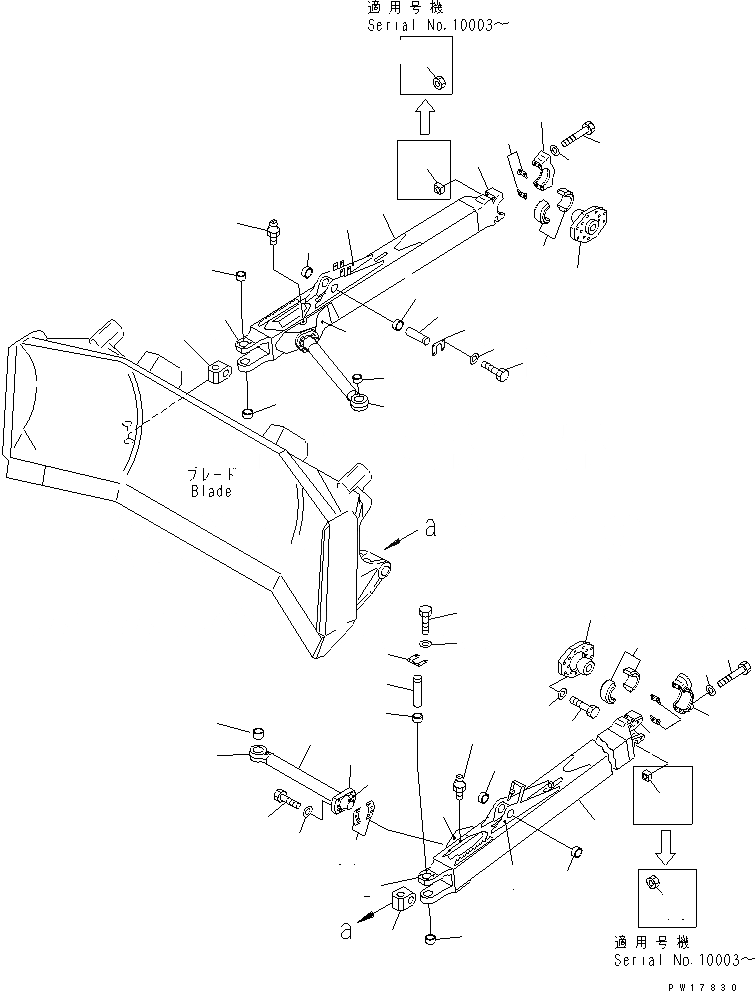 適用号機
Serial No.10003～

ブレード
Blade

a

a

適用号機
Serial No.10003～

PW17830