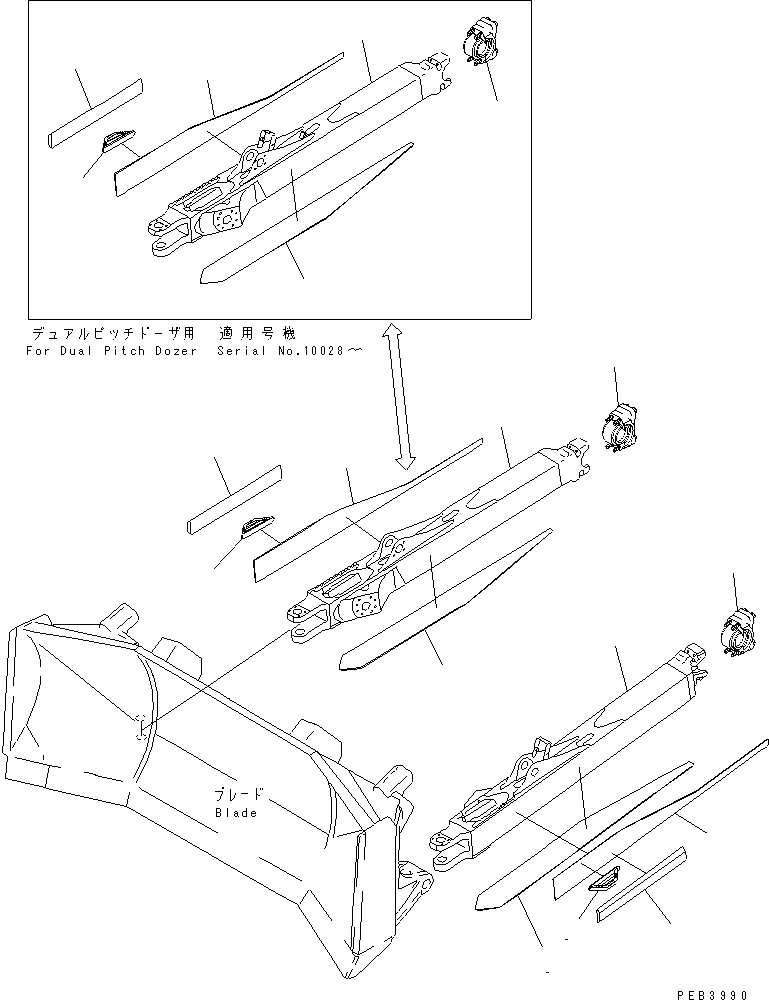 デュアルピッチドーザ用　適用号機
For Dual Pitch Dozer　Serial No.10028～

ブレード
Blade

PEB3990