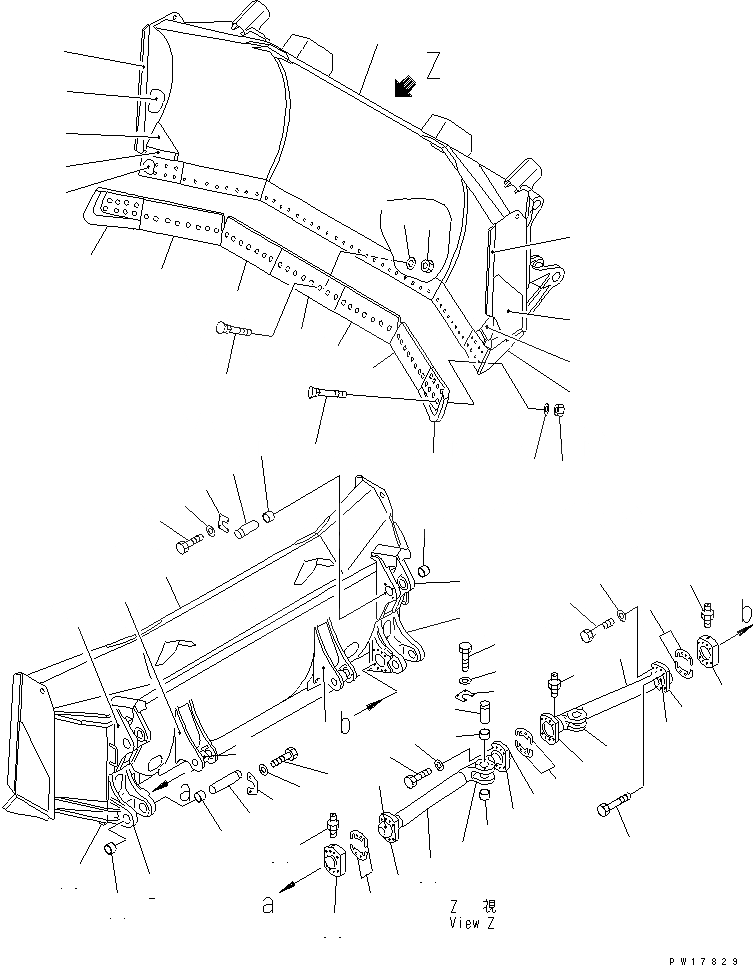 Z

b

b

a

a

Z 視
View Z

PW17829