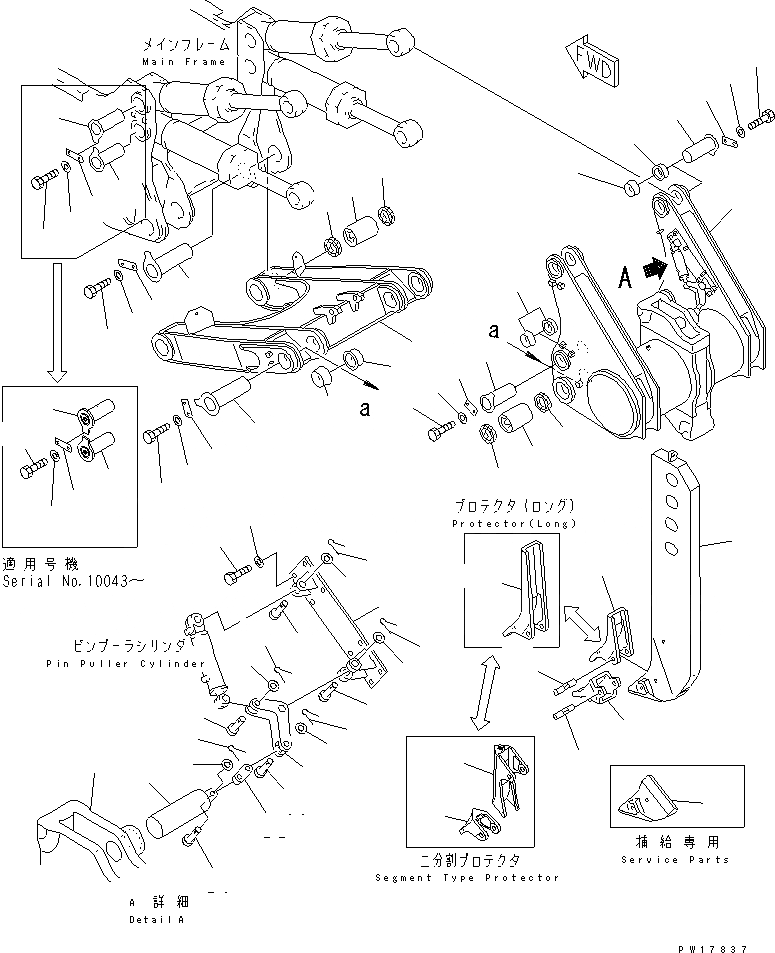 メインフレーム
Main Frame

FWD

A

a

a

適用号機
Serial No.10043~

プロテクタ(ロング)
Protector(Long)

ピンプーラシリンダ
Pin Puller Cylinder

二分割プロテクタ
Segment Type Protector

補給専用
Service Parts

A 詳細
Detail A

PW17837