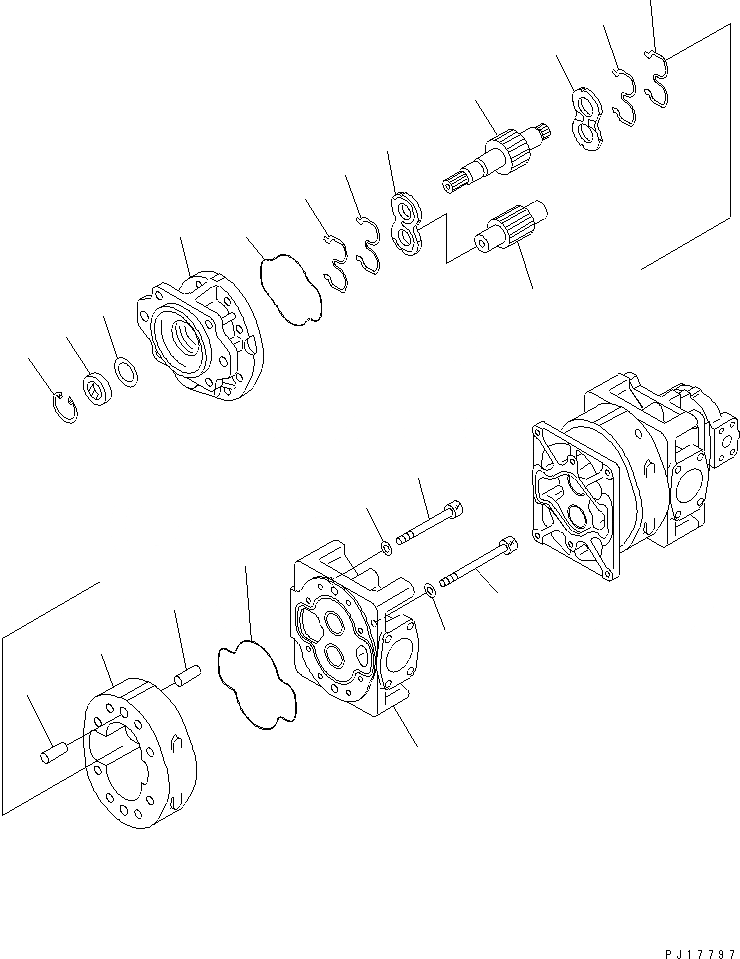 PJ17797