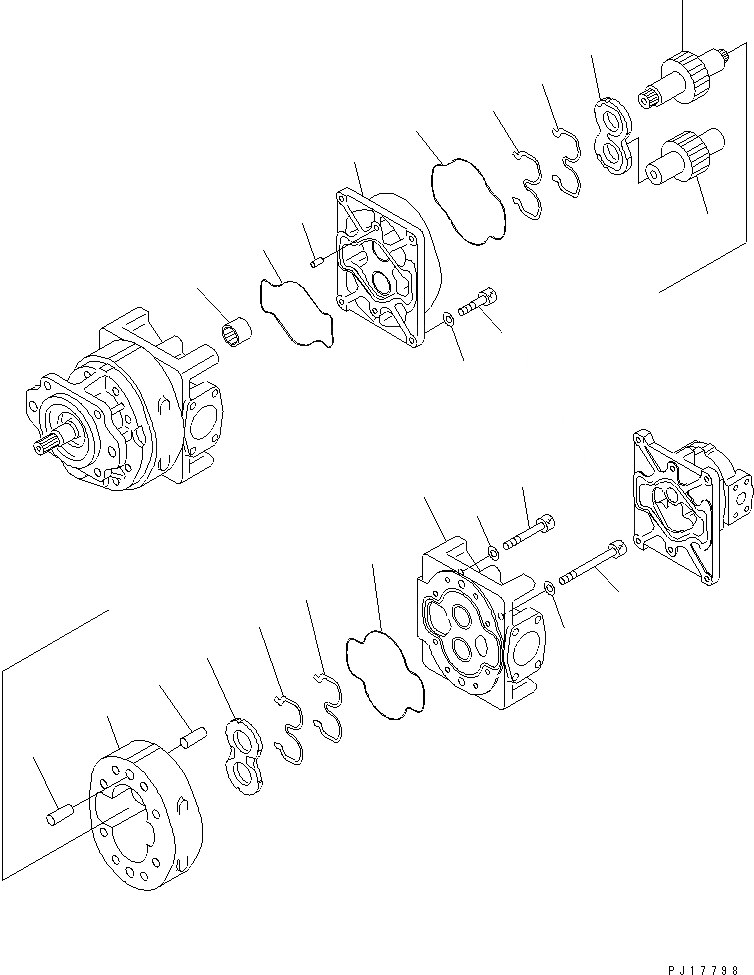 PJ17798