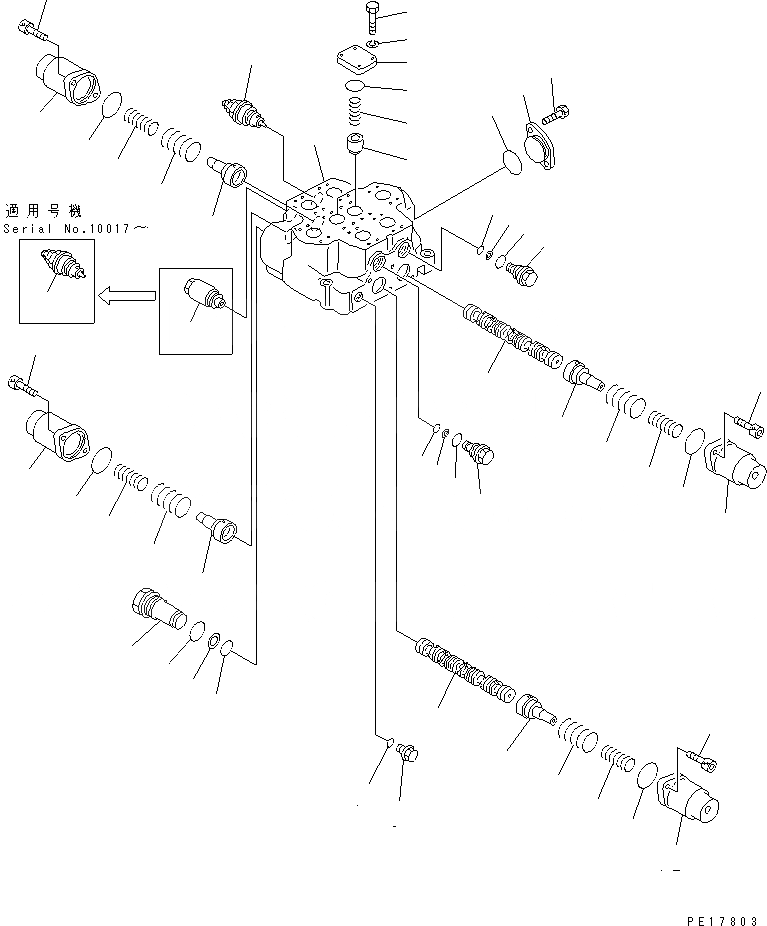 適用号機
Serial No.10017～

PE17803