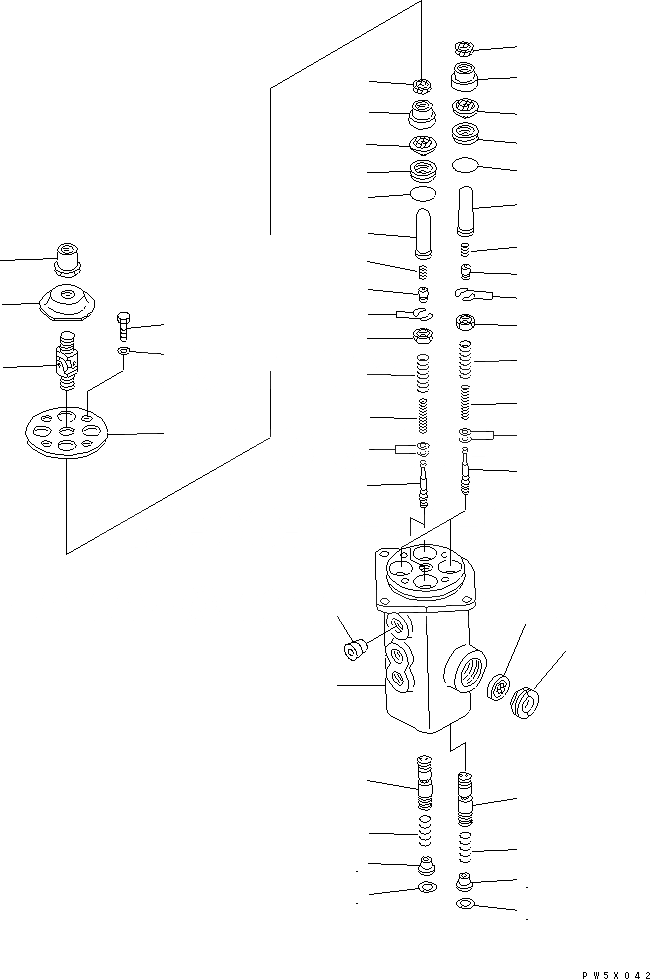 PW5X042