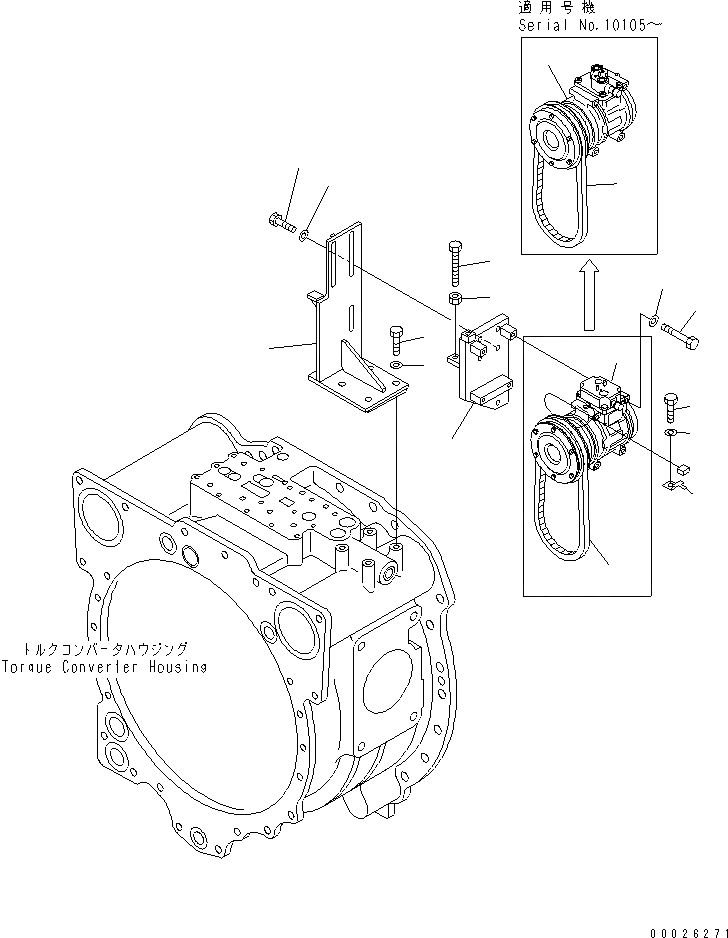 適用号機
Serial No.10105～

トルクコンバータハウジング
Torque Converter Housing

00026271