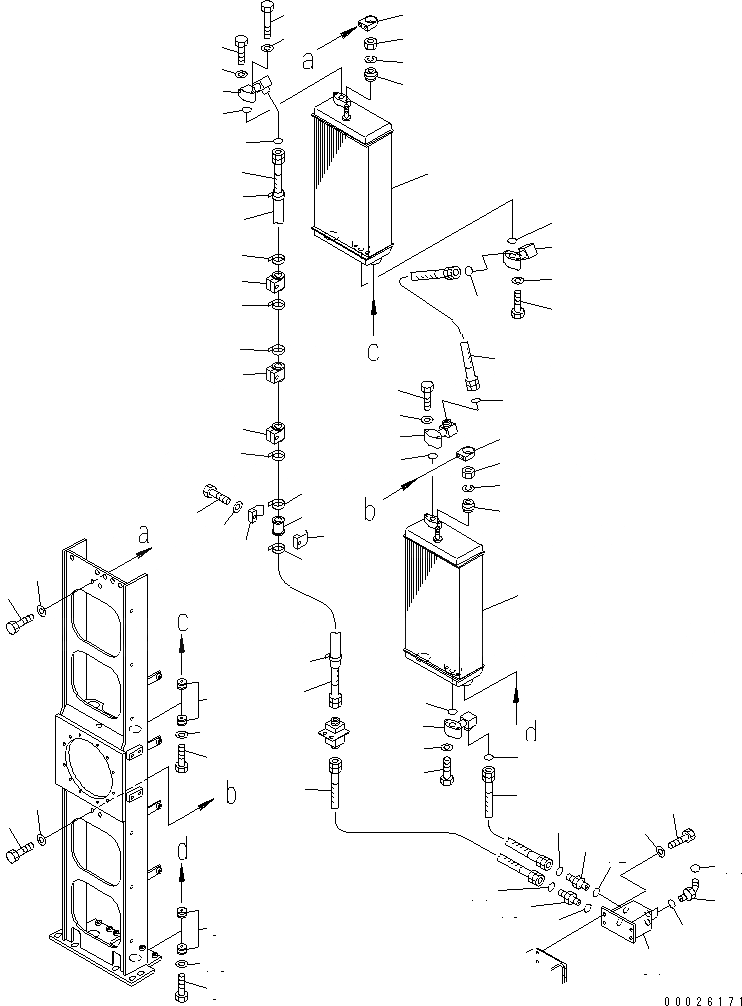 a
c
b
a
c
b
d
d
00026171