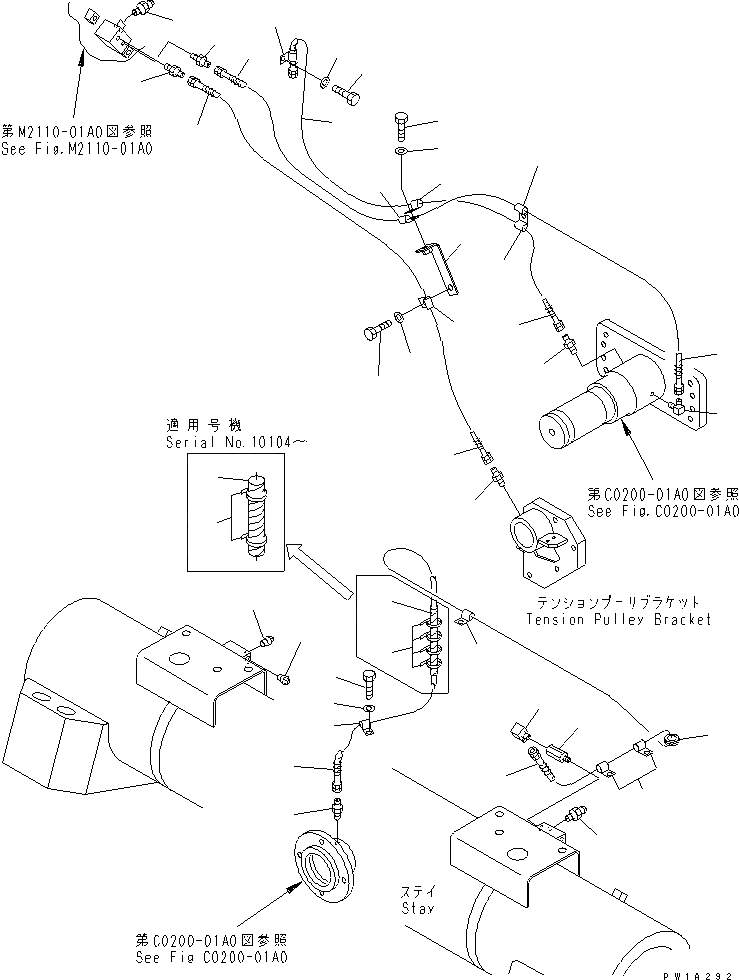 第M2110-01A0図参照
See Fig.M2110-01A0

適用号機
Serial No.10104～

第C0200-01A0図参照
See Fig.C0200-01A0

テンションプーリブラケット
Tension Pulley Bracket

ステイ
Stay

第C0200-01A0図参照
See Fig C0200-01A0

PW1A292