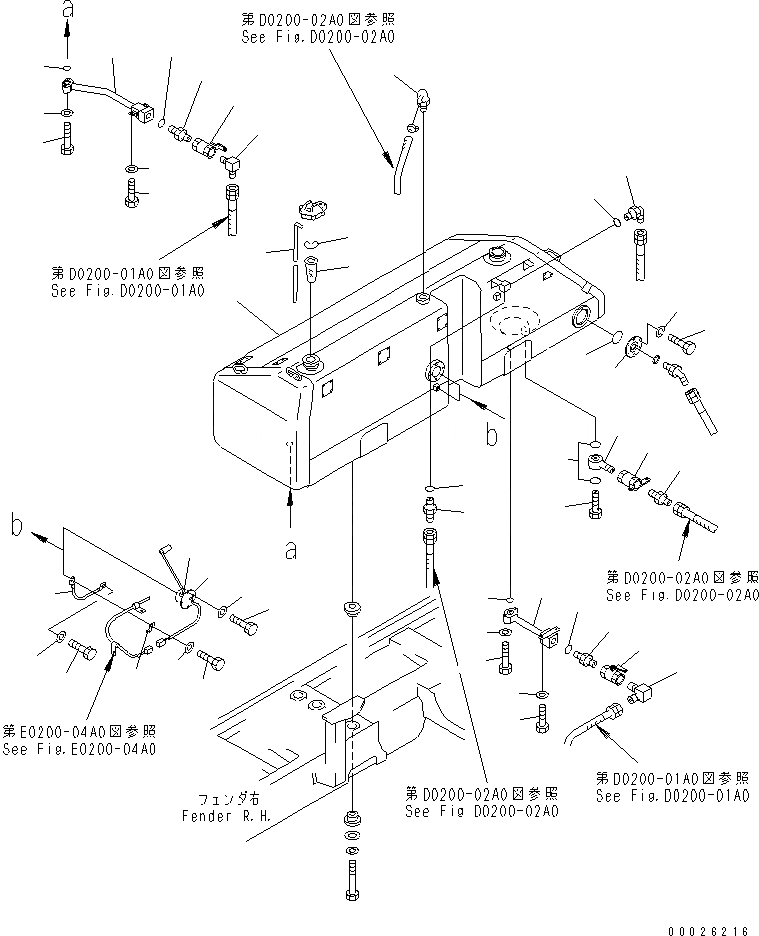 a

第D0200-02A0図参照
See Fig.D0200-02A0

第D0200-01A0図参照
See Fig.D0200-01A0

b

a

b

第D0200-02A0図参照
See Fig.D0200-02A0

第E0200-04A0図参照
See Fig.E0200-04A0

フェンダ右
Fender R.H.

第D0200-02A0図参照
See Fig D0200-02A0

第D0200-01A0図参照
See Fig.D0200-01A0

00026216