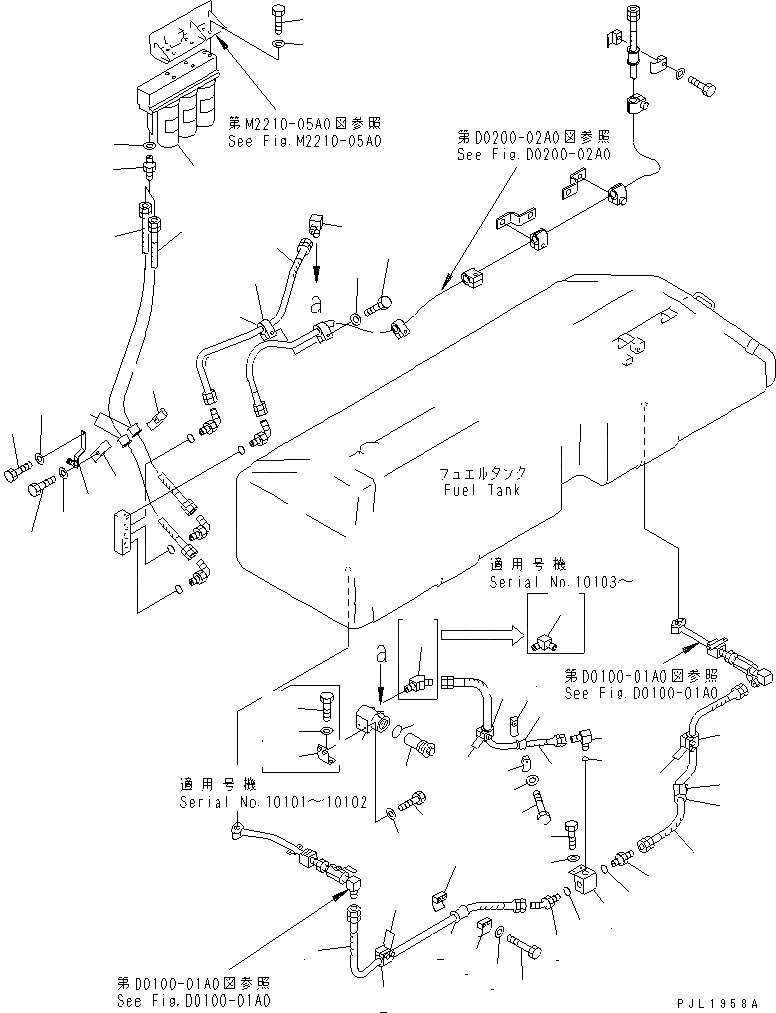 第M2210-05A0図参照
See Fig.M2210-05A0

第D0200-02A0図参照
See Fig.D0200-02A0

a

フュエルタンク
Fuel Tank

適用号機
Serial No.10103～

a

第D0100-01A0図参照
See Fig.D0100-01A0

適用号機
Serial No.10101～10102

第D0100-01A0図参照
See Fig.D0100-01A0

PJL1958A