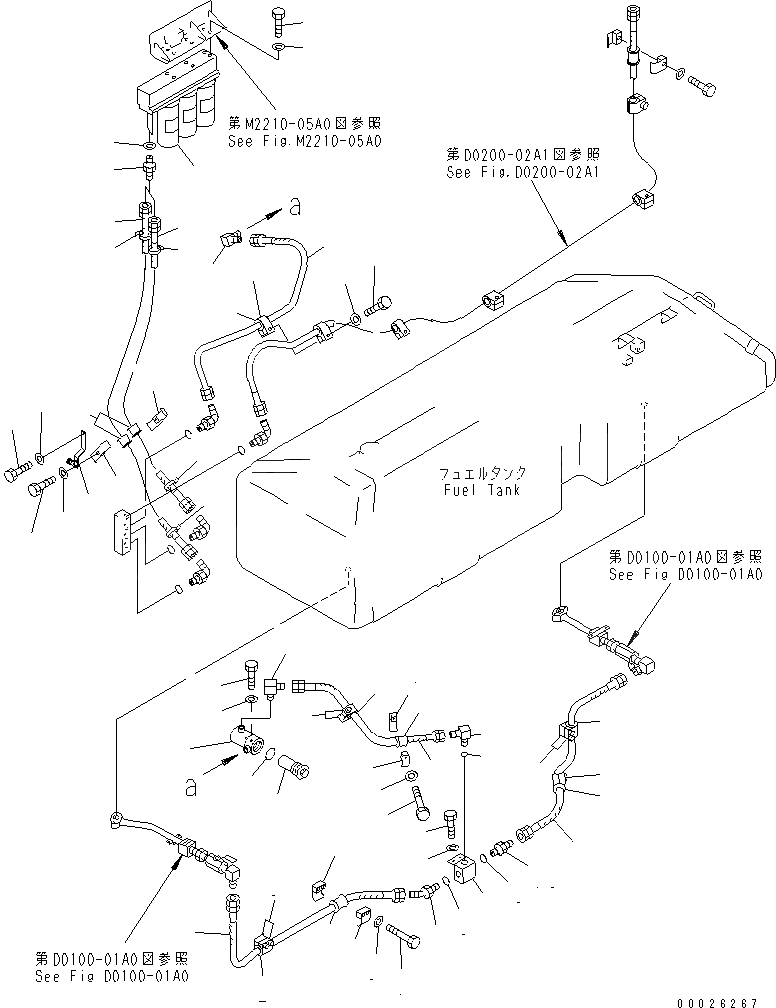 第M2210-05A0図参照
See Fig.M2210-05A0

第D0200-02A1図参照
See Fig.D0200-02A1

a

フュエルタンク
Fuel Tank

第D0100-01A0図参照
See Fig D0100-01A0

a

第D0100-01A0図参照
See Fig D0100-01A0

00026267