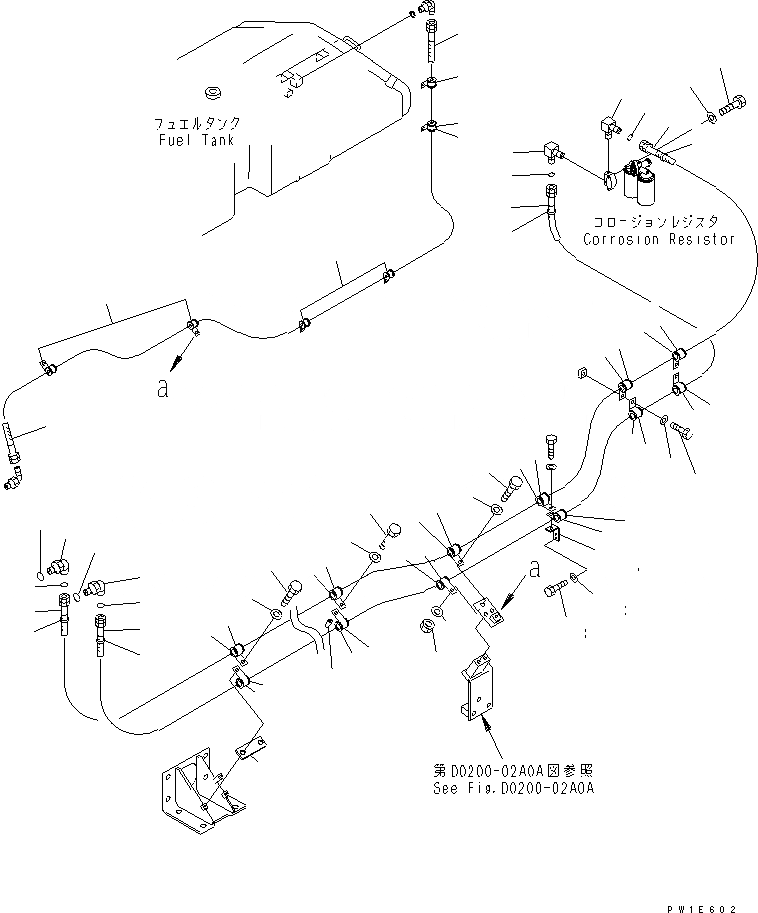 フュエルタンク
Fuel Tank

コロージョンレジスタ
Corrosion Resistor

a

a

第D0200-02A0A図参照
See Fig.D0200-02A0A

PW1E602