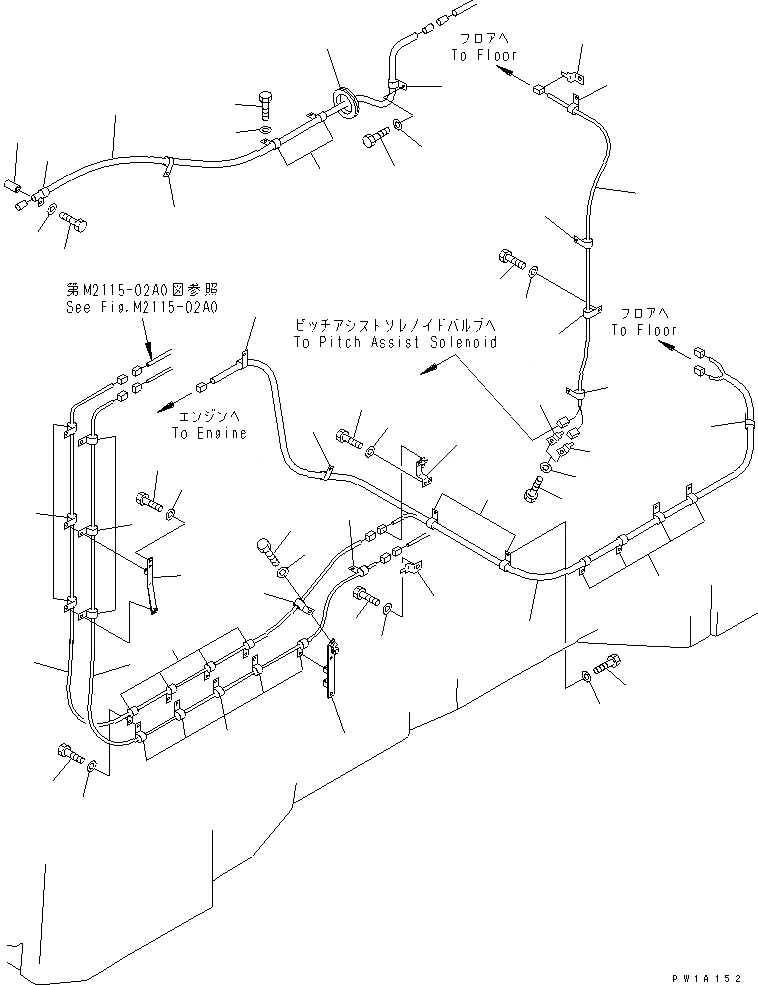 フロアへ
To Floor

第M2115-02A0図参照
See Fig.M2115-02A0

ピッチアシストソレノイドバルブへ
To Pitch Assist Solenoid

フロアへ
To Floor

エンジンへ
To Engine

PW1A152