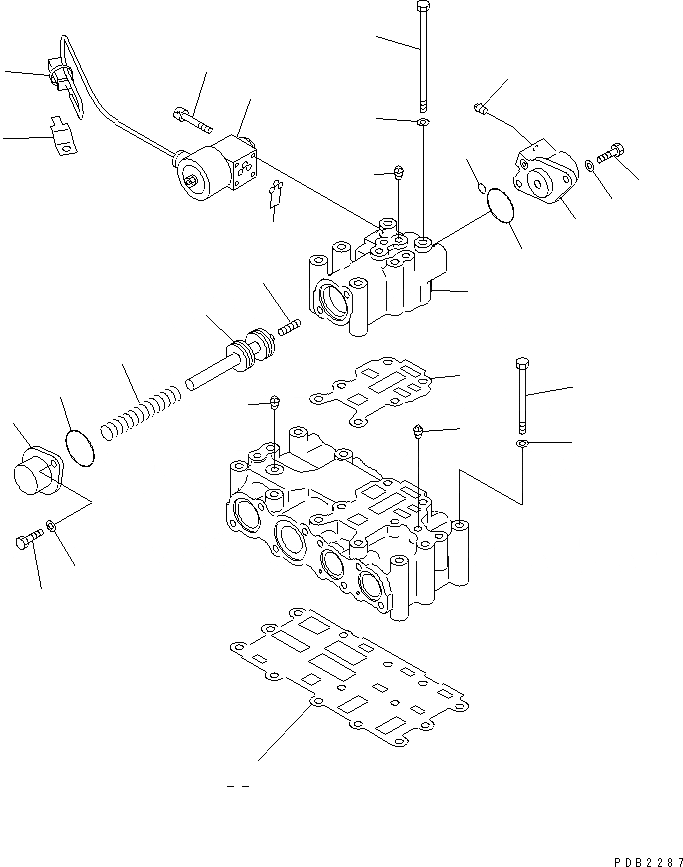 PDB2287