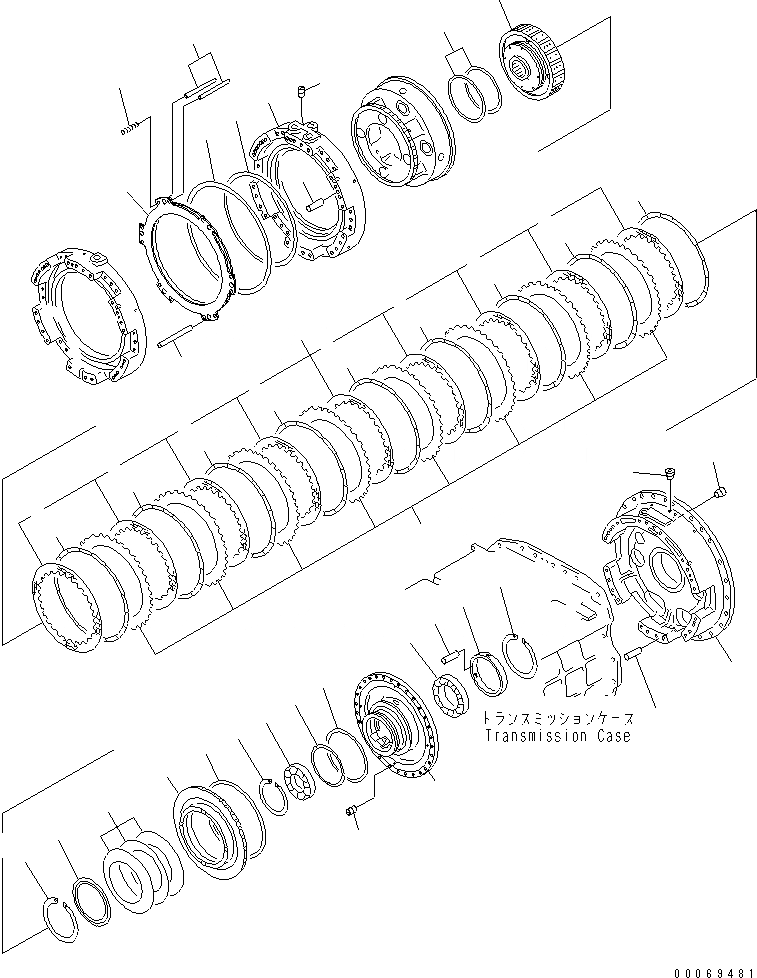 トランスミッションケース
Transmission Case

00069481