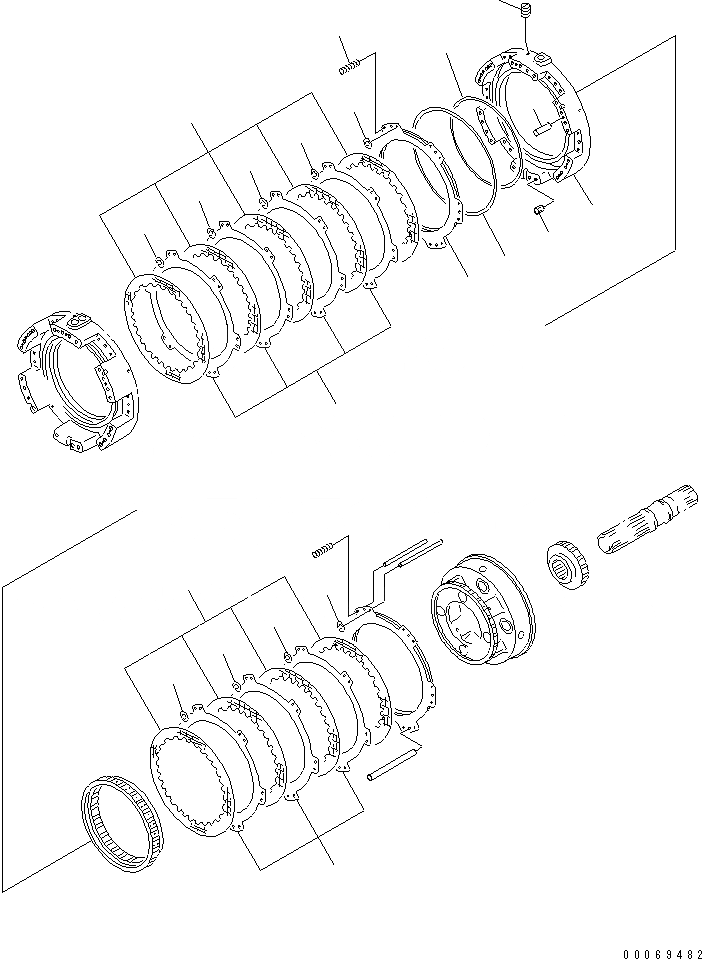 00069482