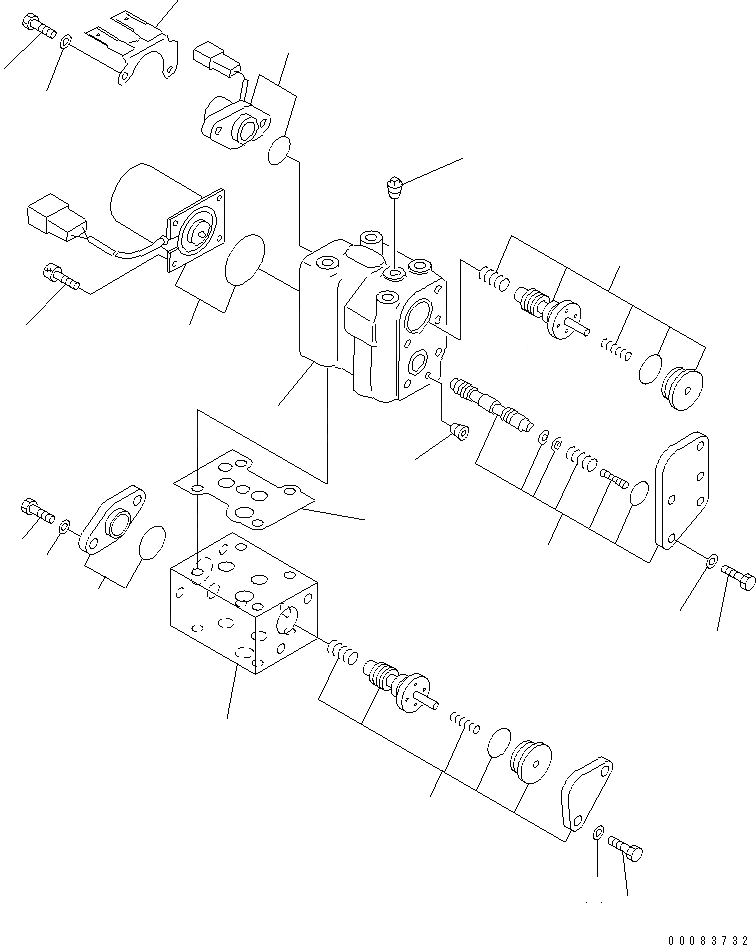 00083732